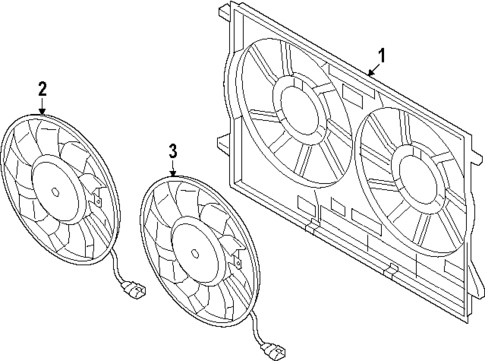 1
2
3