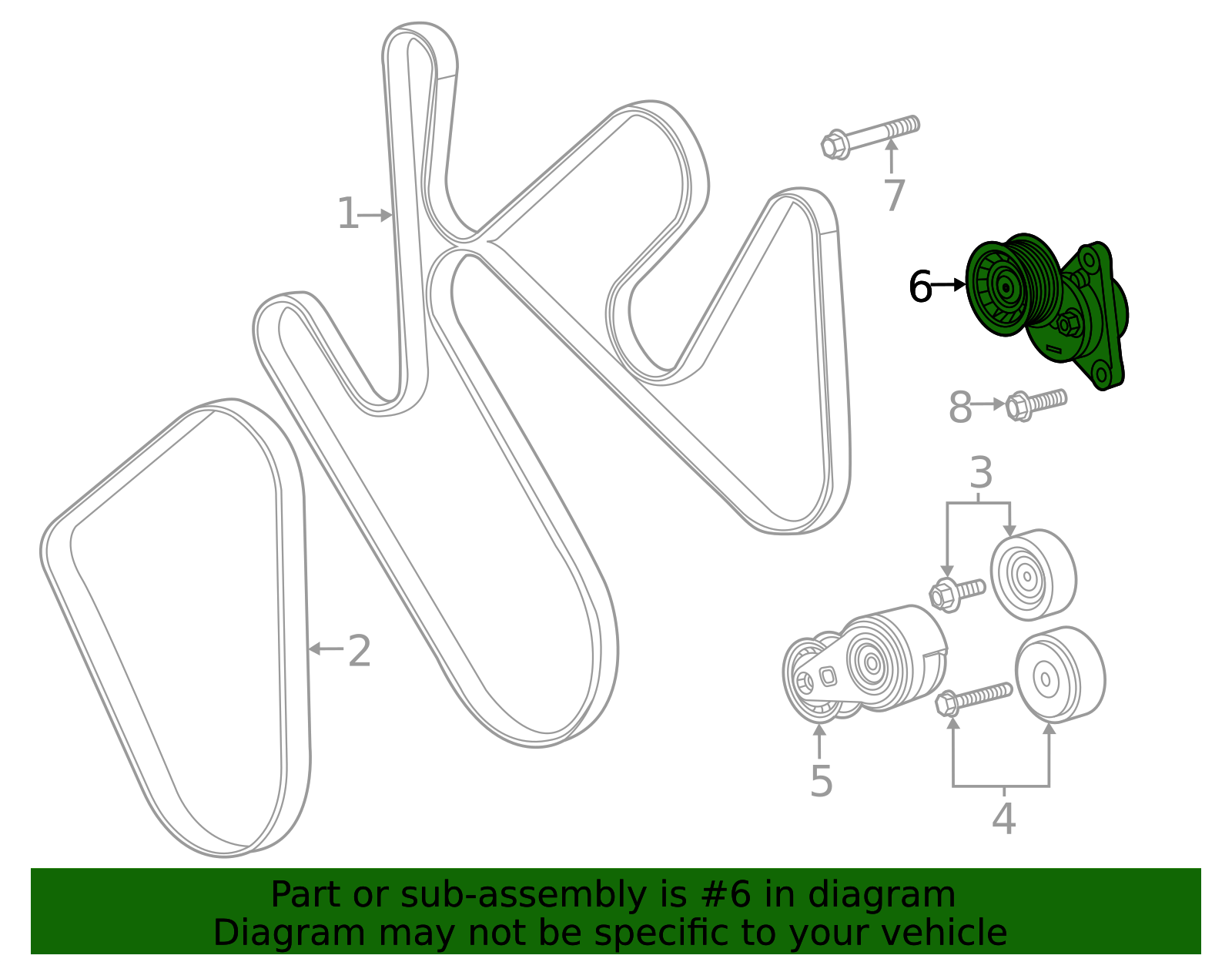 1
7
6
8
3
2
5
4

Part or sub-assembly is #6 in diagram
Diagram may not be specific to your vehicle