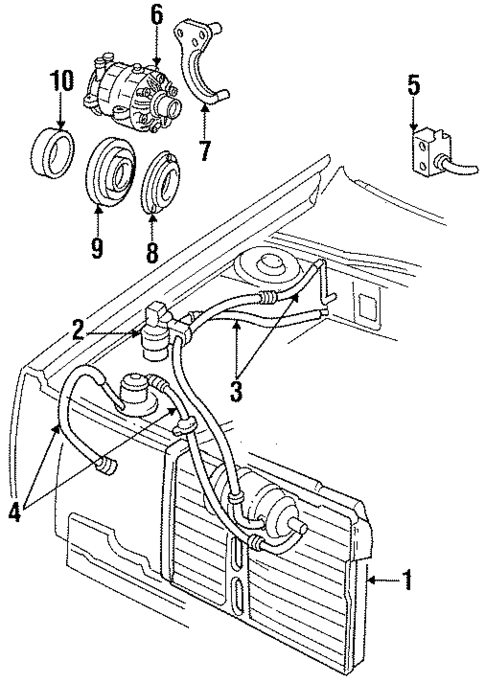 6
10
5
7
9
8
2
3
4
1