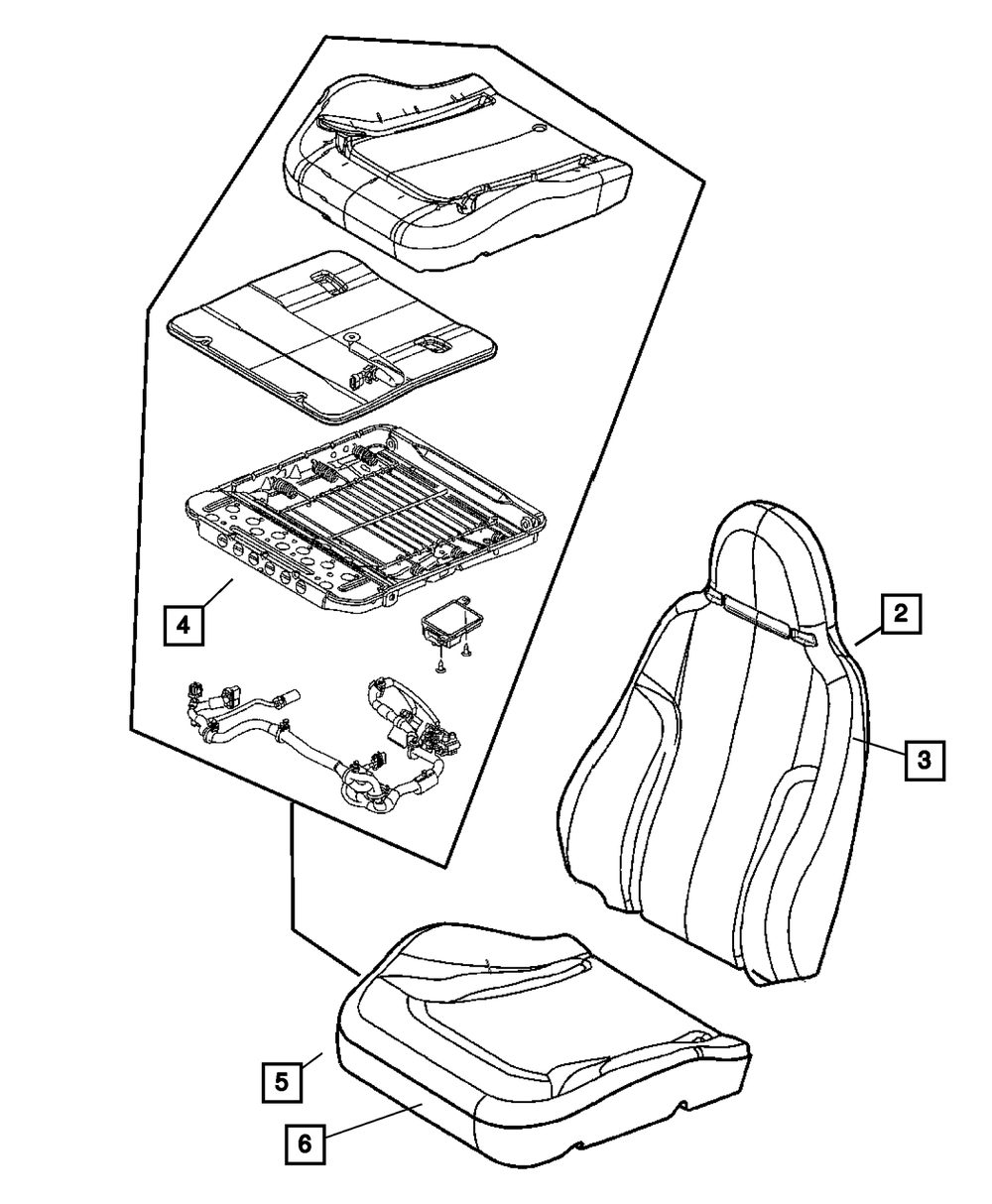 4

2

3

5

6