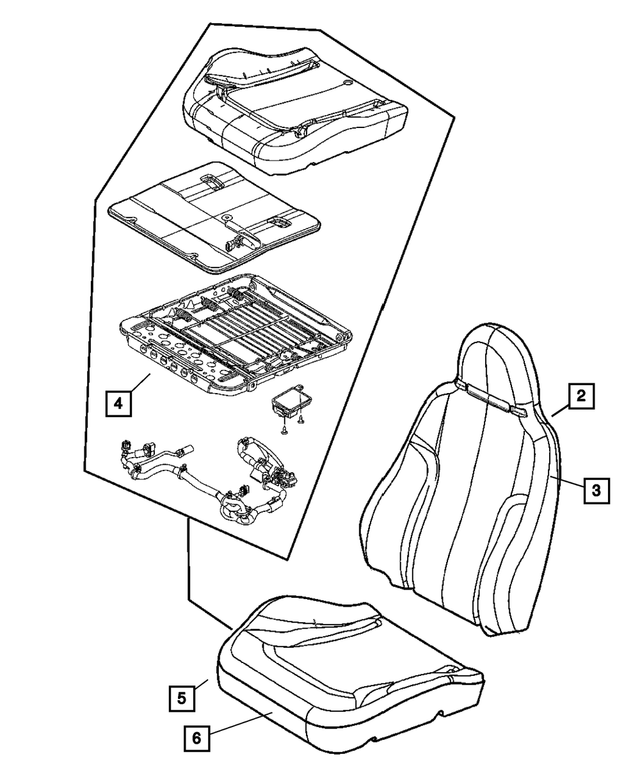 4

2

3

5

6