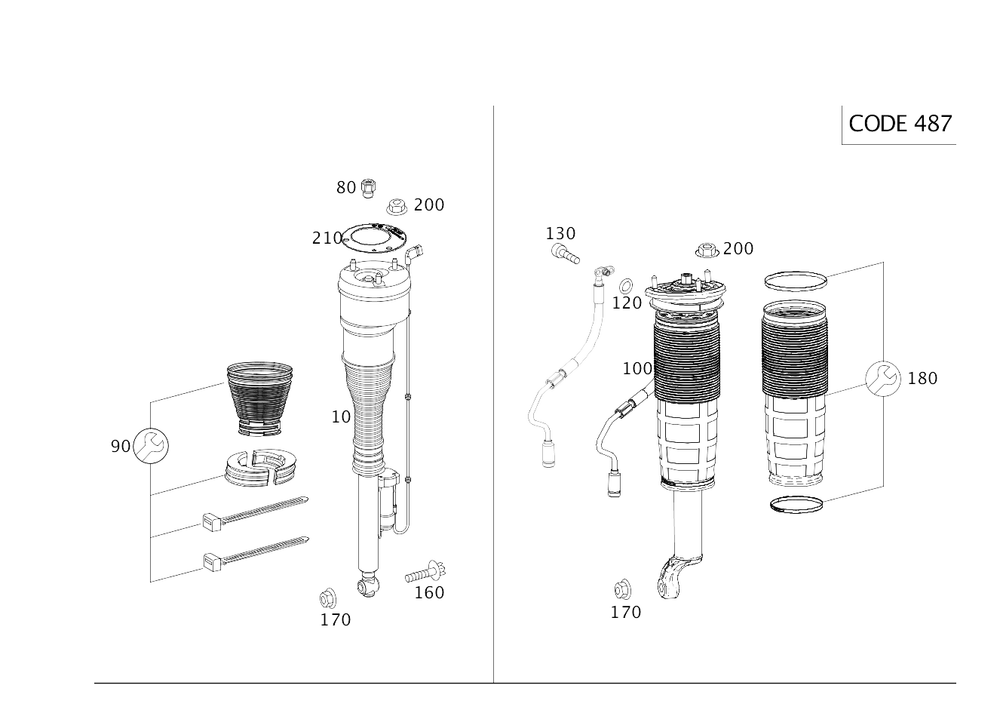 CODE 487

80
200
210
10
90
160
170

130
200
120
100
180
170