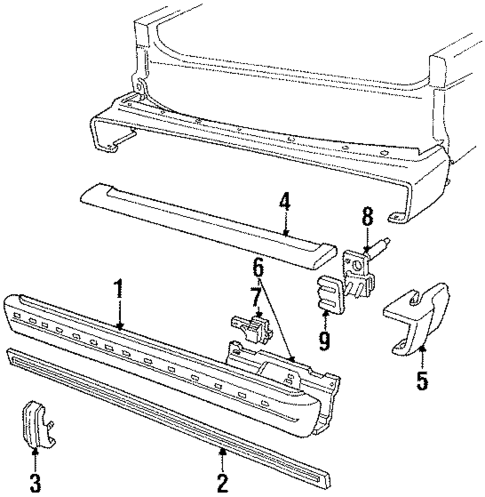 4
8
6
1
7
9
5
3
2