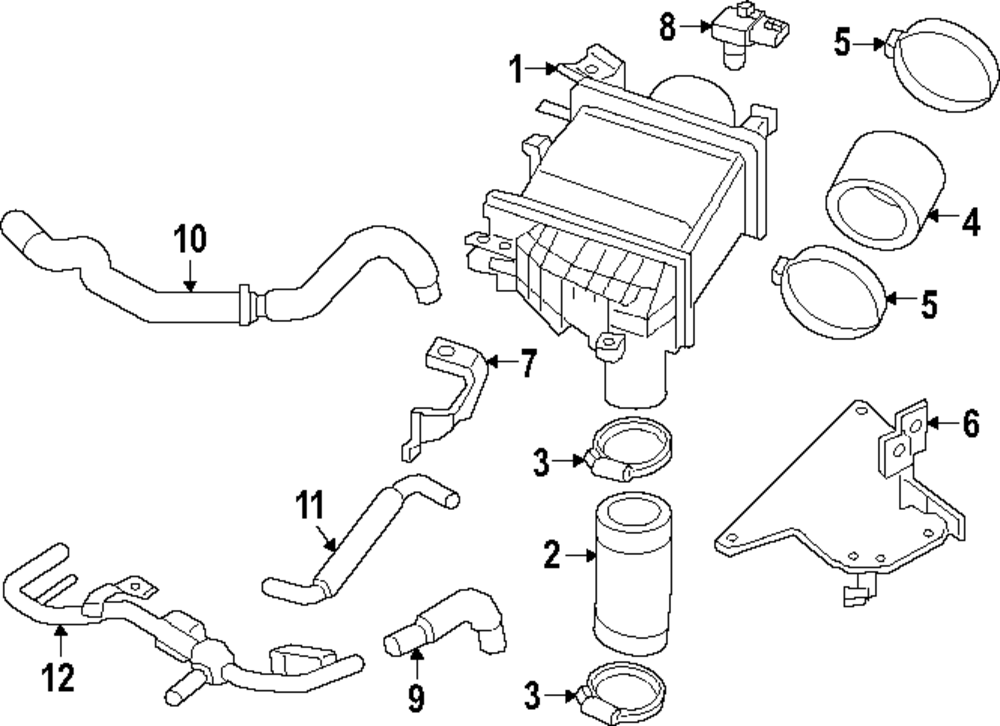 8
5
1
4
10
5
7
6
3
11
2
12
9
3