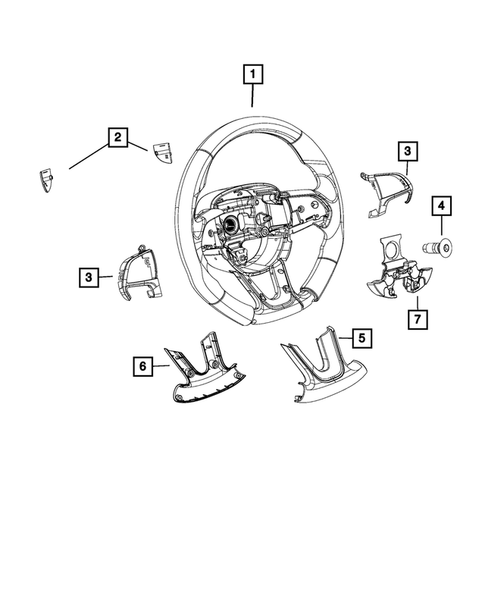 1
2
3
4
3
7
5
6