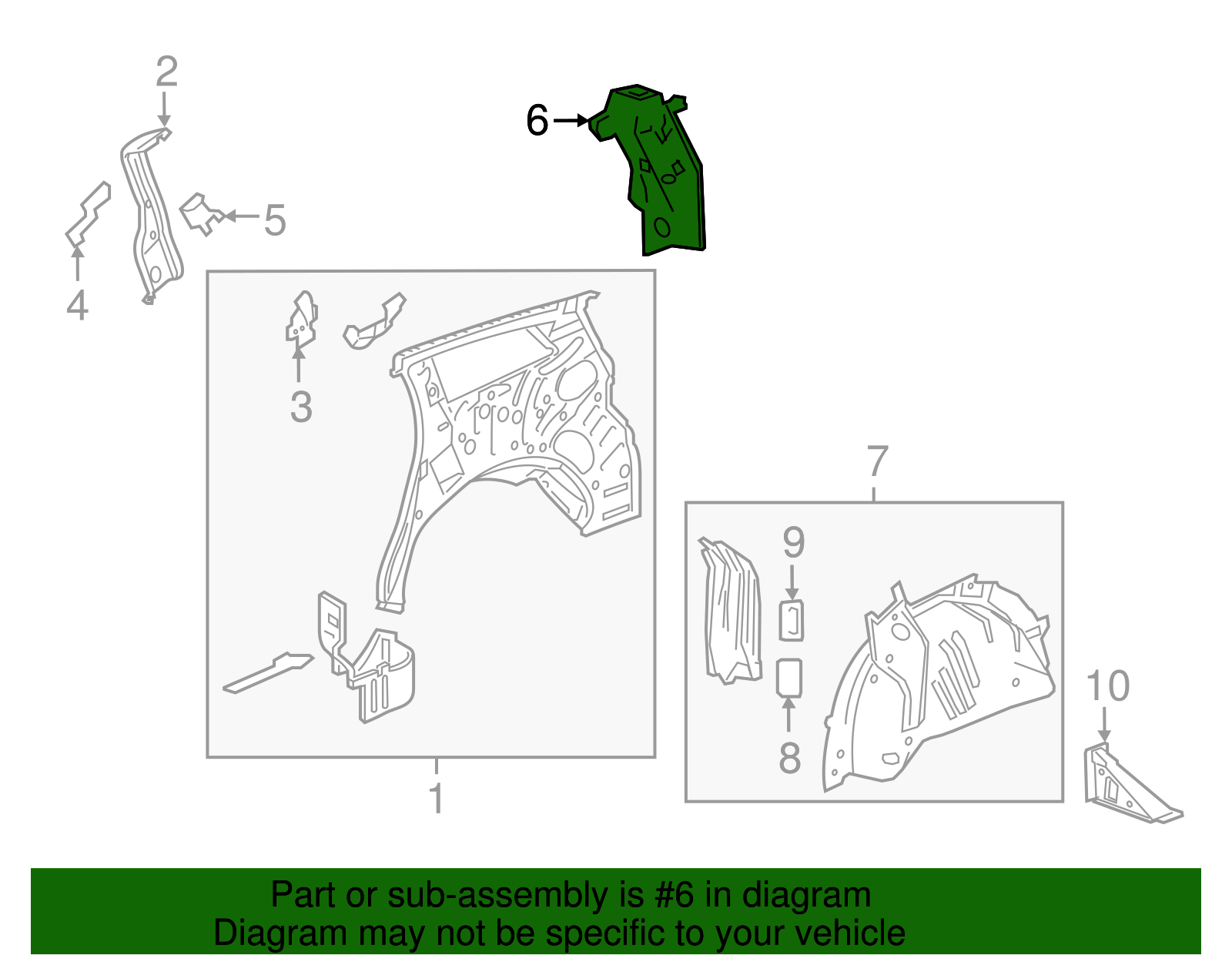 2

6

5

4

3

7

9

8

10

1

Part or sub-assembly is #6 in diagram
Diagram may not be specific to your vehicle