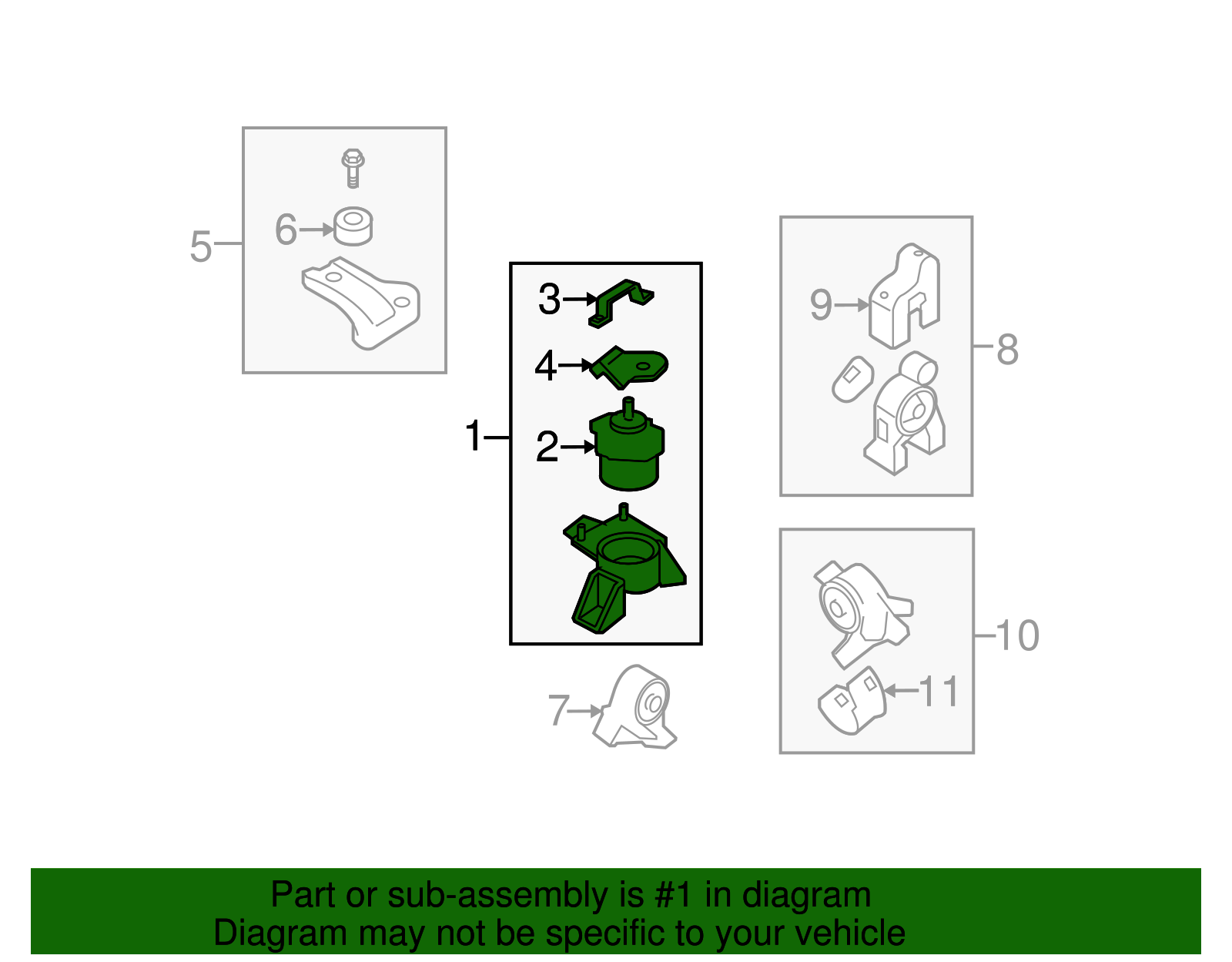 5
6
3
4
1
2
9
8
7
10
11

Part or sub-assembly is #1 in diagram
Diagram may not be specific to your vehicle