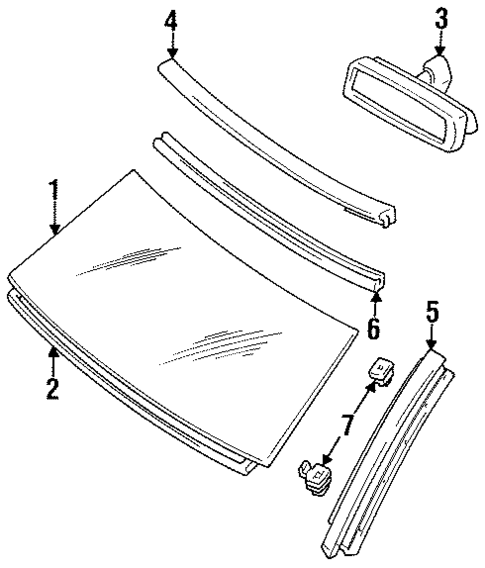 4
3
1
6
5
2
7