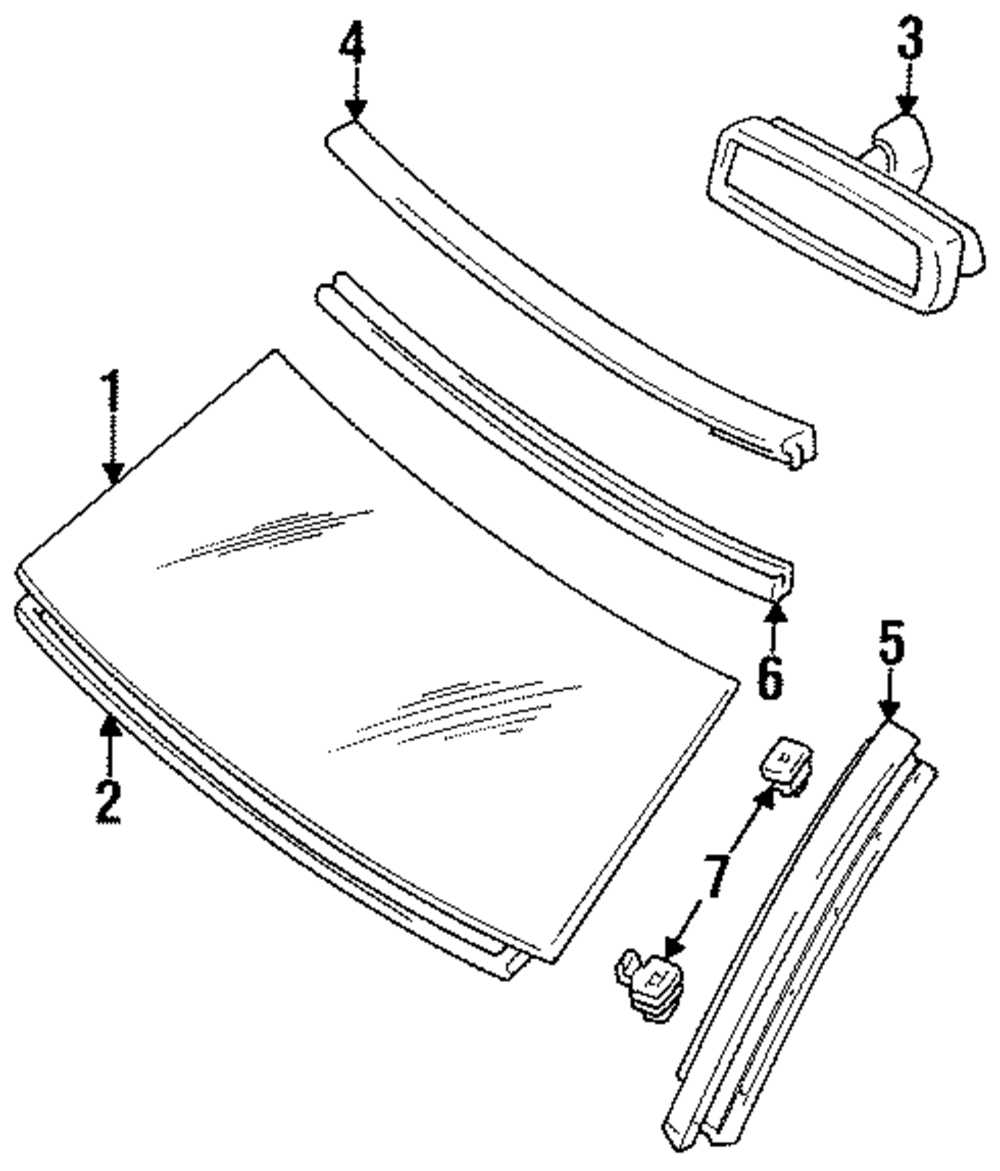 4
3
1
6
5
2
7