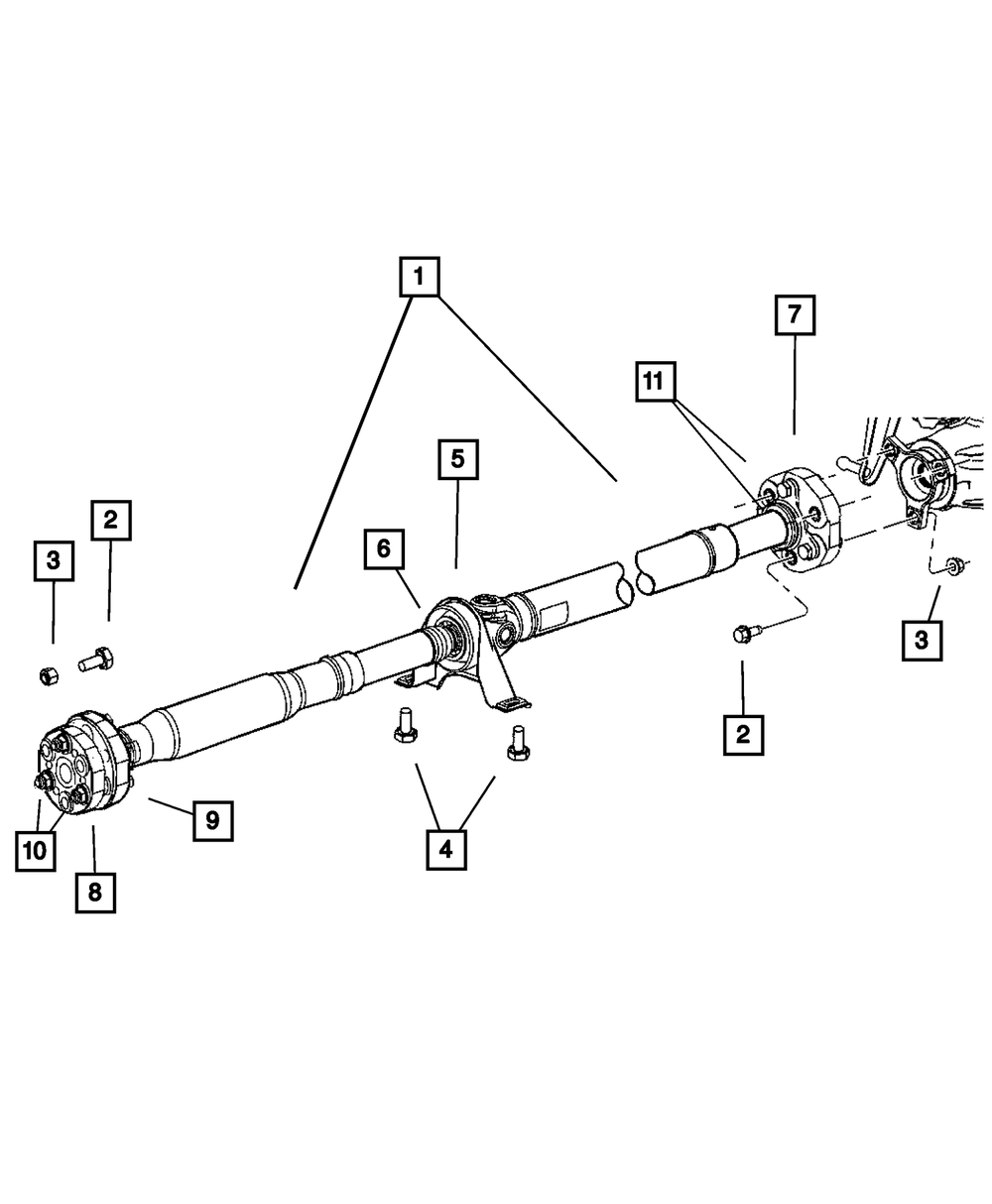 1
7
11
5
2
6
3
3
2
9
4
10
8