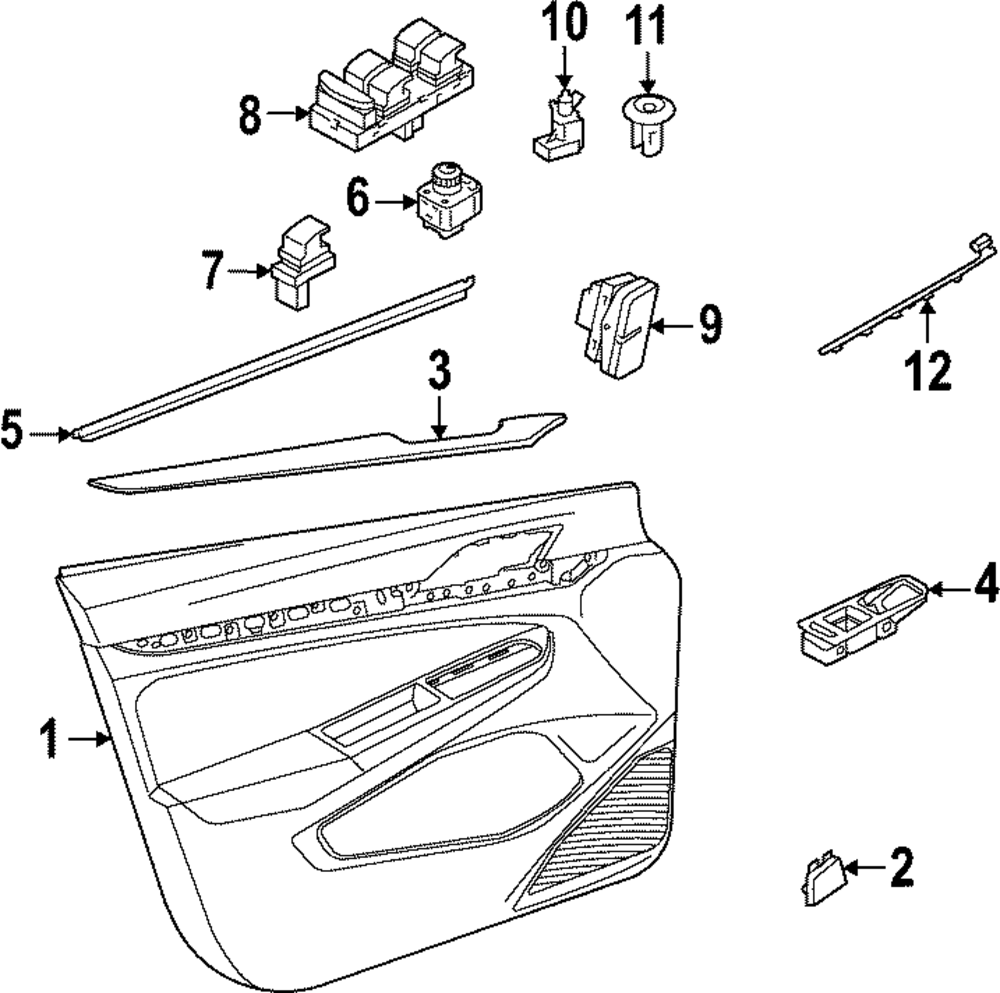 10
11
8
6
7
9
12
3
5
4
1
2