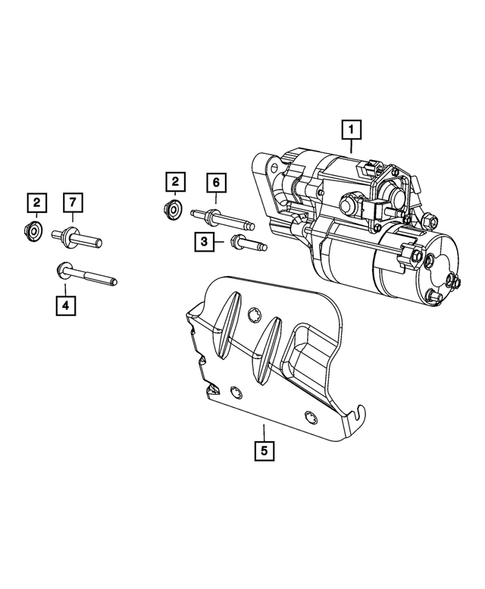 1
2
6
2
7
3
4
5