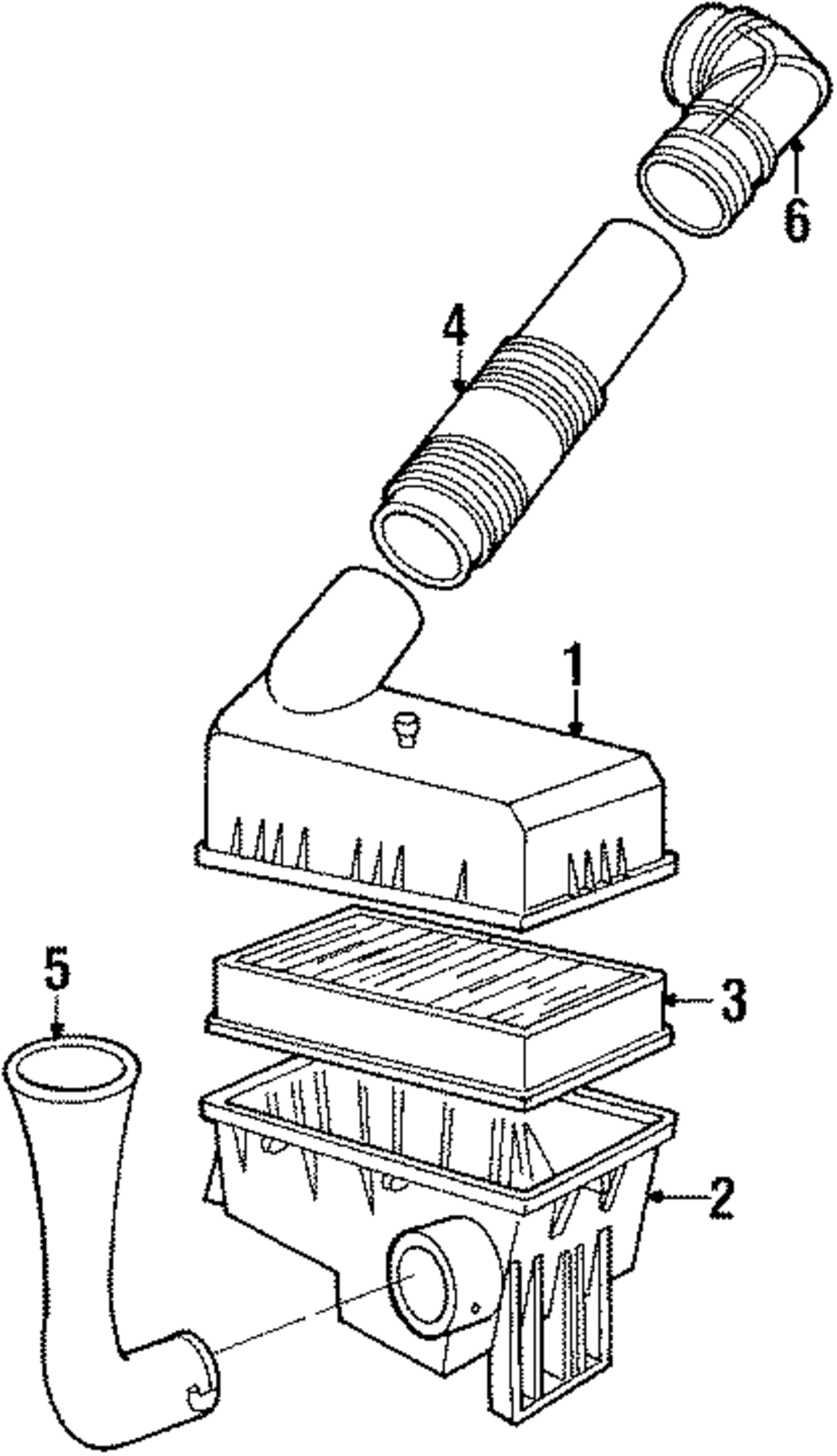 6
4
1
5
3
2