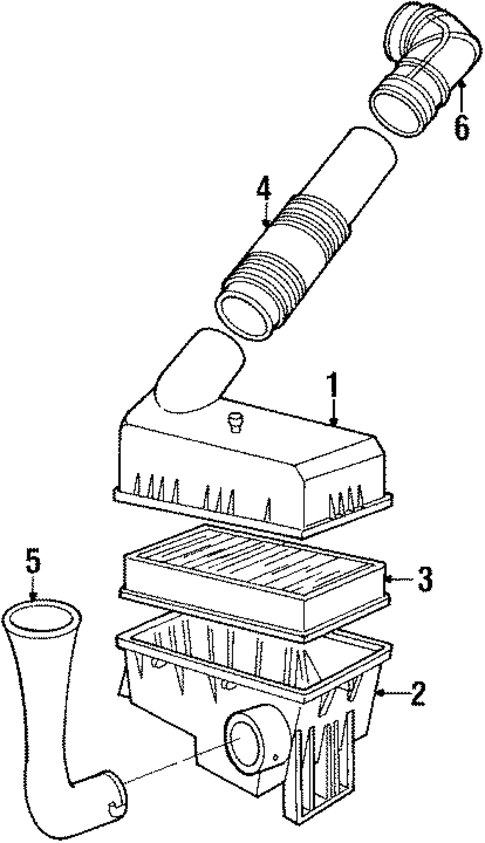 6
4
1
5
3
2