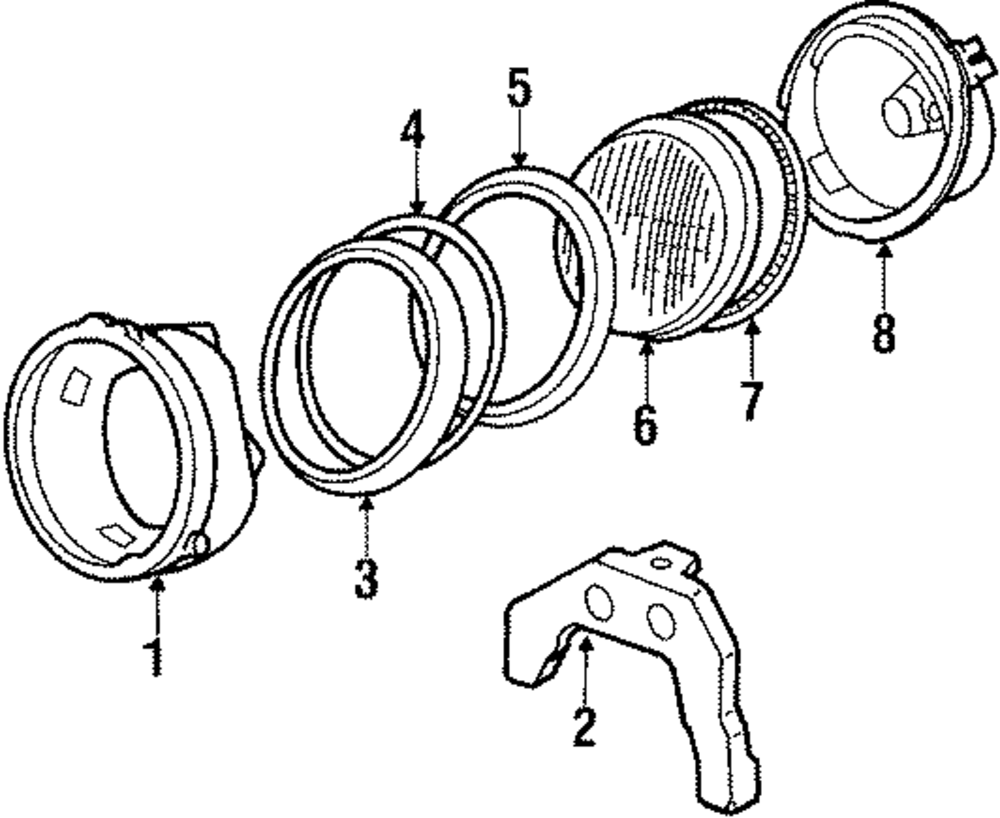 5
4
8
7
6
3
1
2