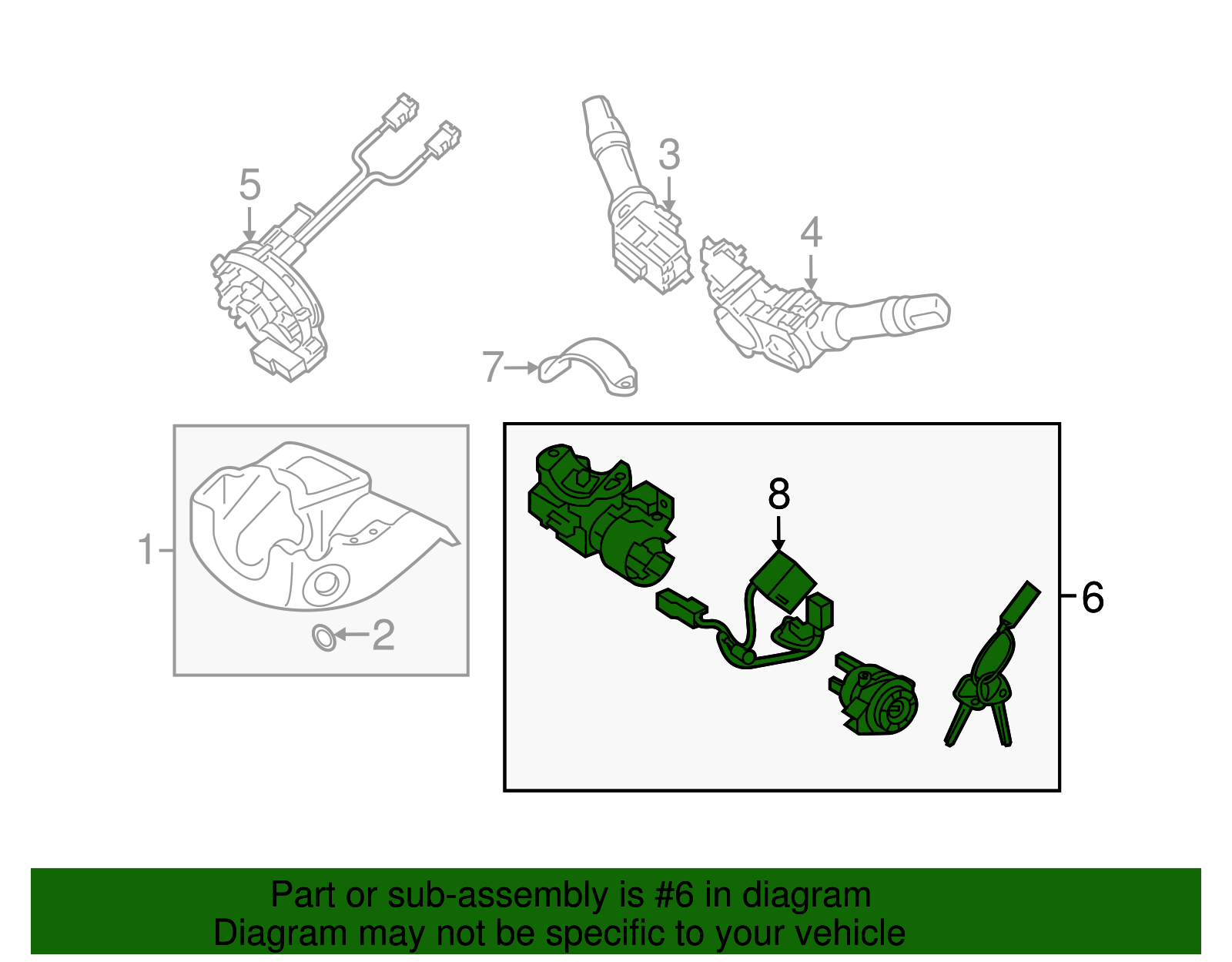 5
3
4
7
1
2
8
6

Part or sub-assembly is #6 in diagram
Diagram may not be specific to your vehicle