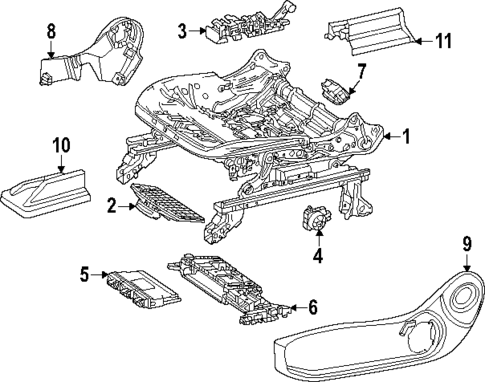 8
3
11
7
1
10
2
4
9
5
6