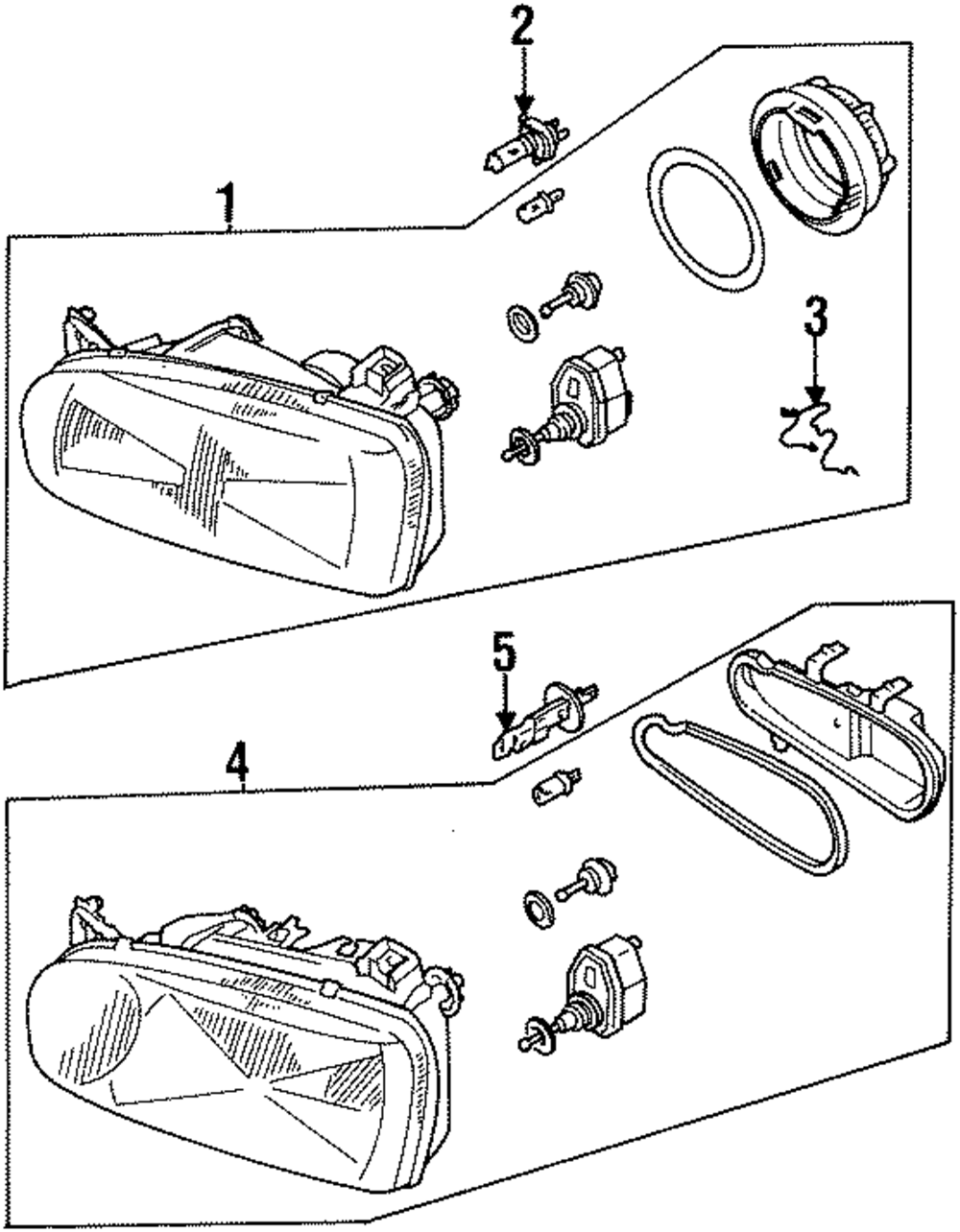 2
1
3
5
4