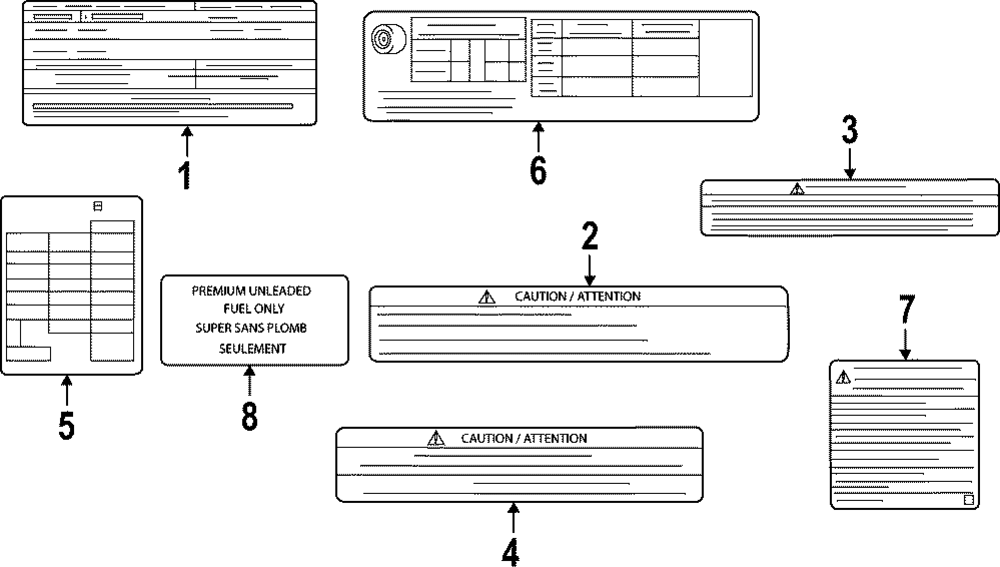 1

6

3

5

PREMIUM UNLEADED FUEL ONLY
SUPER SANS PLOMB SEULEMENT

8

2

CAUTION / ATTENTION

7

CAUTION / ATTENTION

4