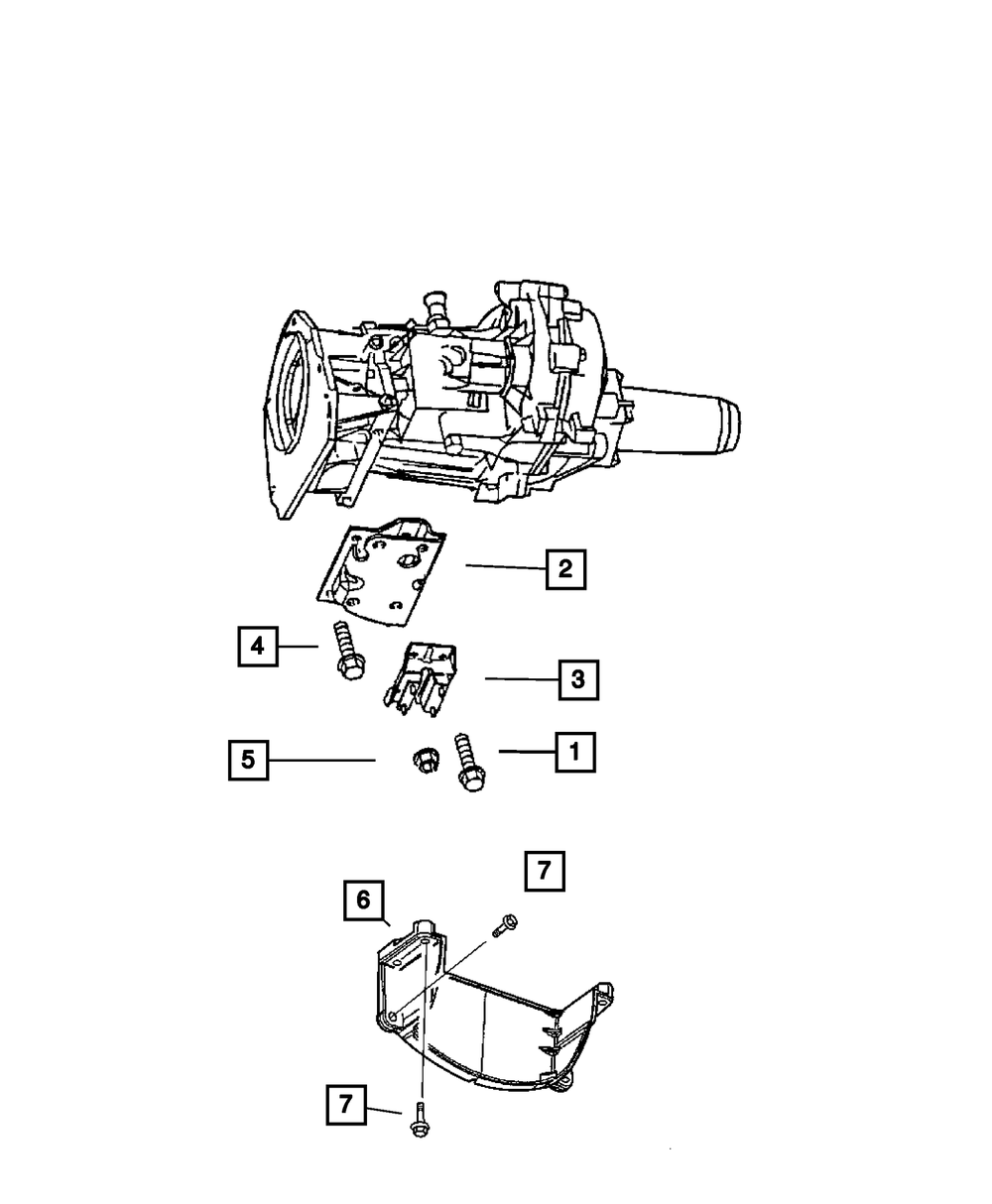 2
4
3
5
1
7
6
7