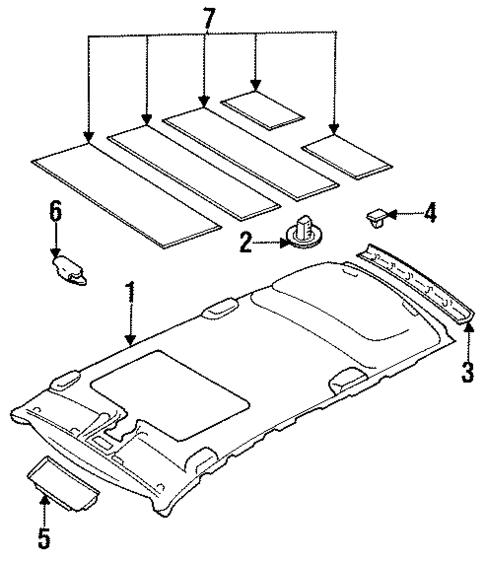 7
6
2
4
1
3
5