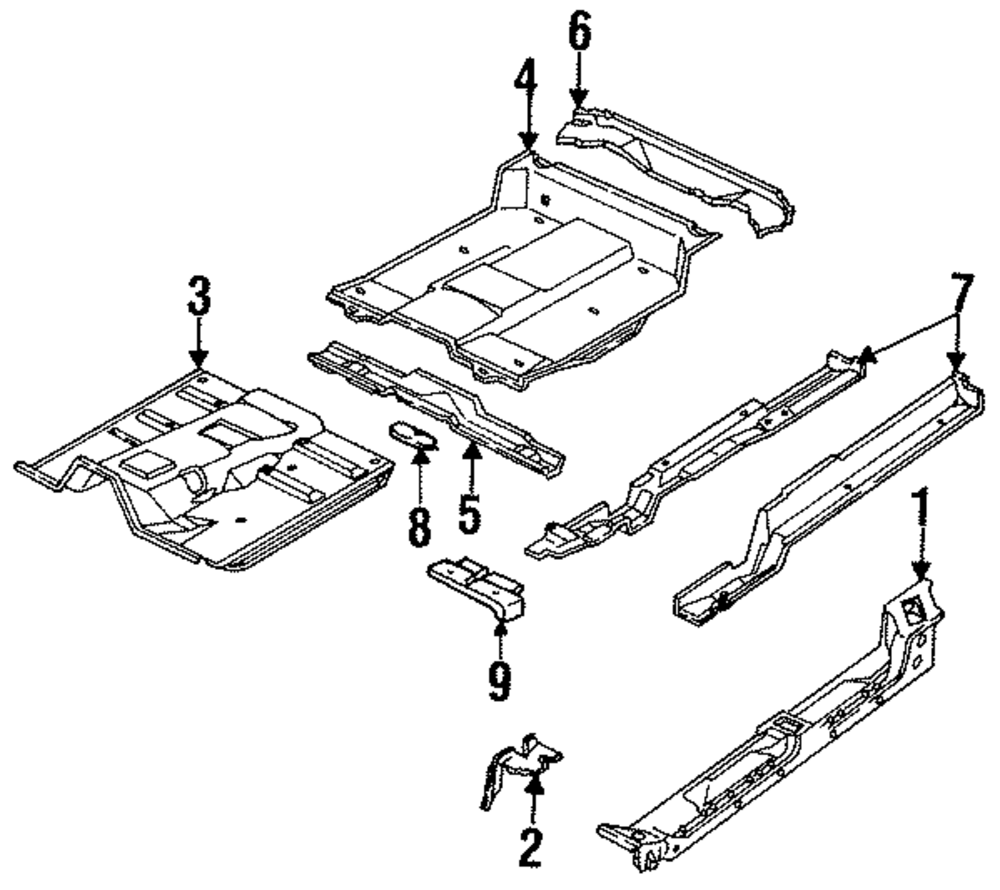 6
4
3
7
8
5
1
9
2