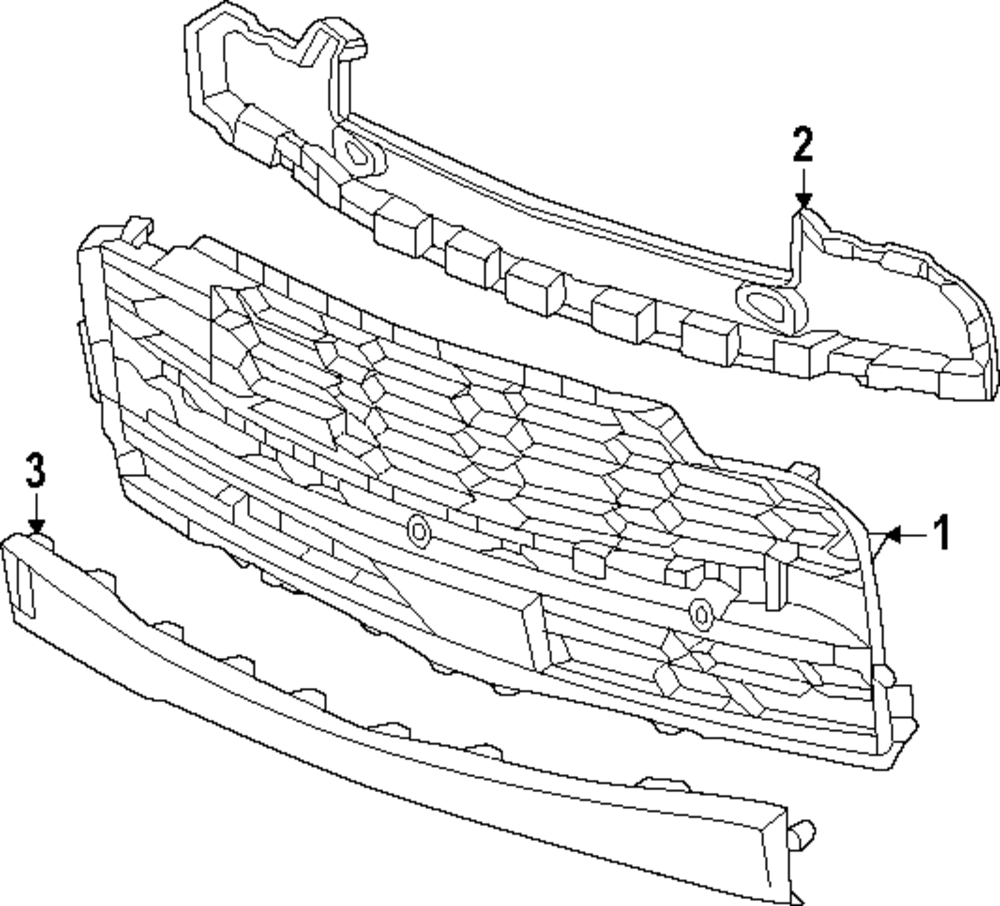 2
3
1