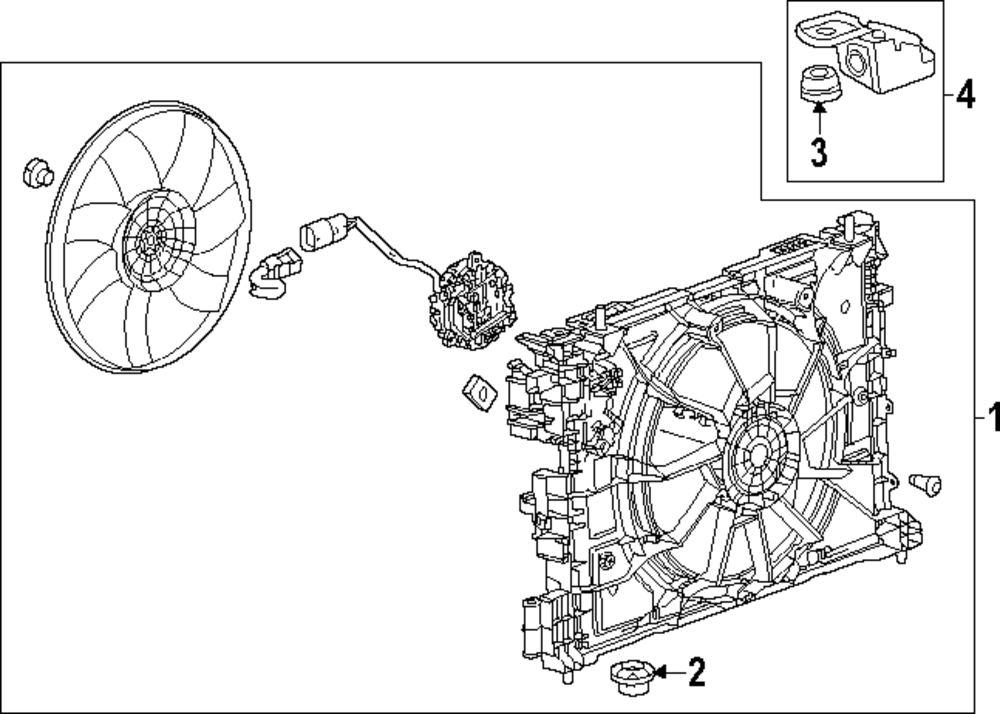 4
3
1
2