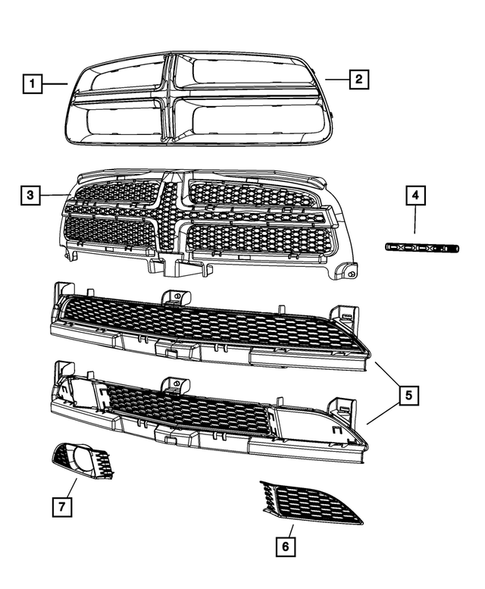 1
2
3
4
5
7
6