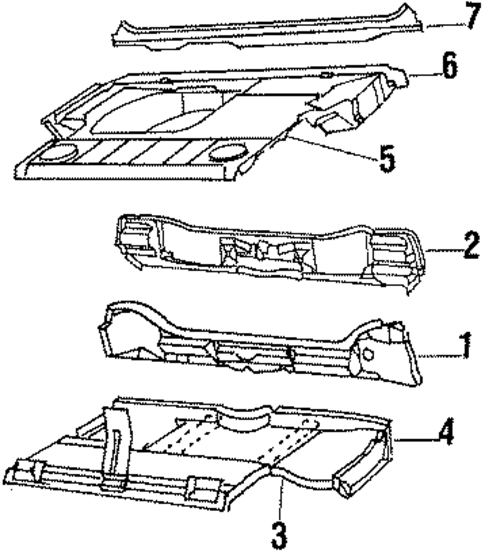 7
6
5
2
1
4
3