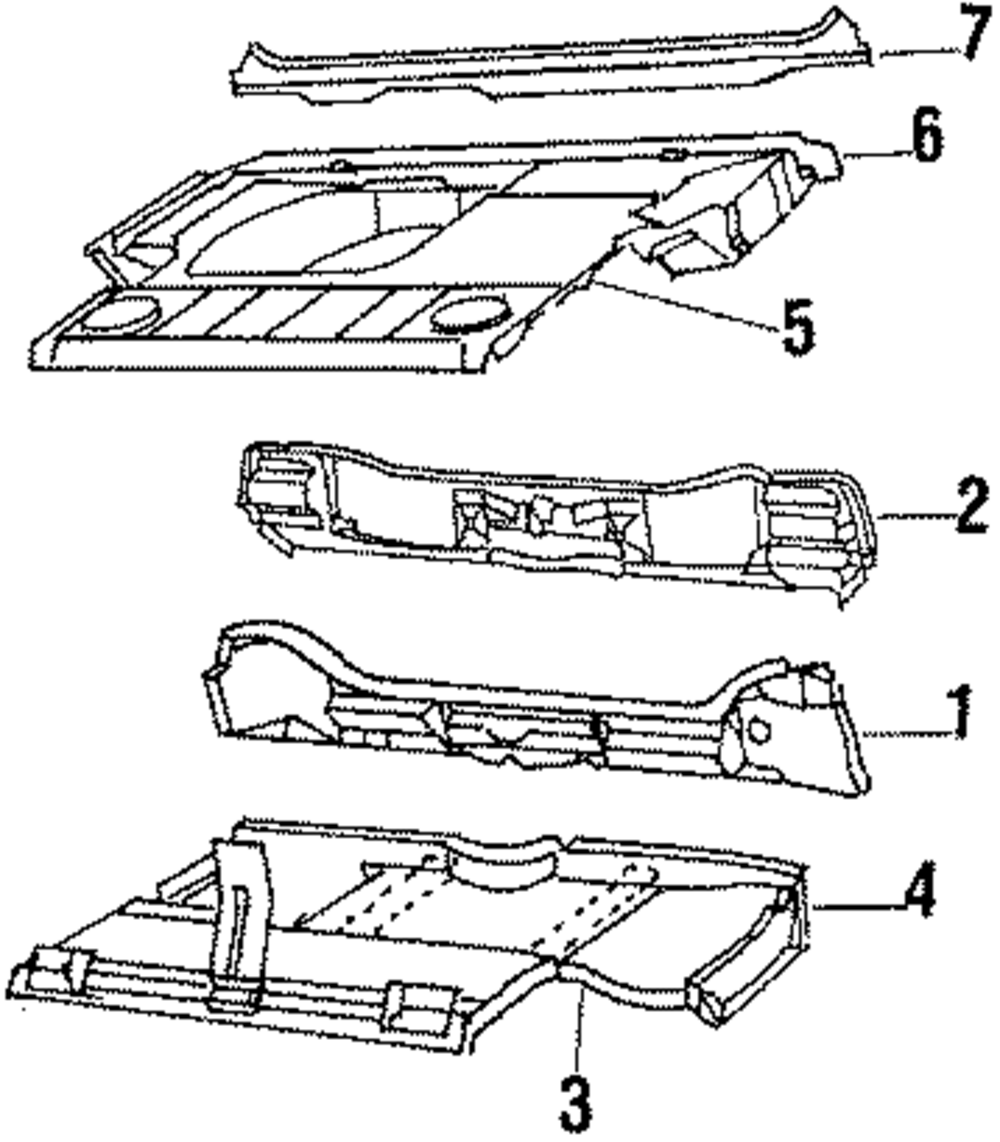 7
6
5
2
1
4
3