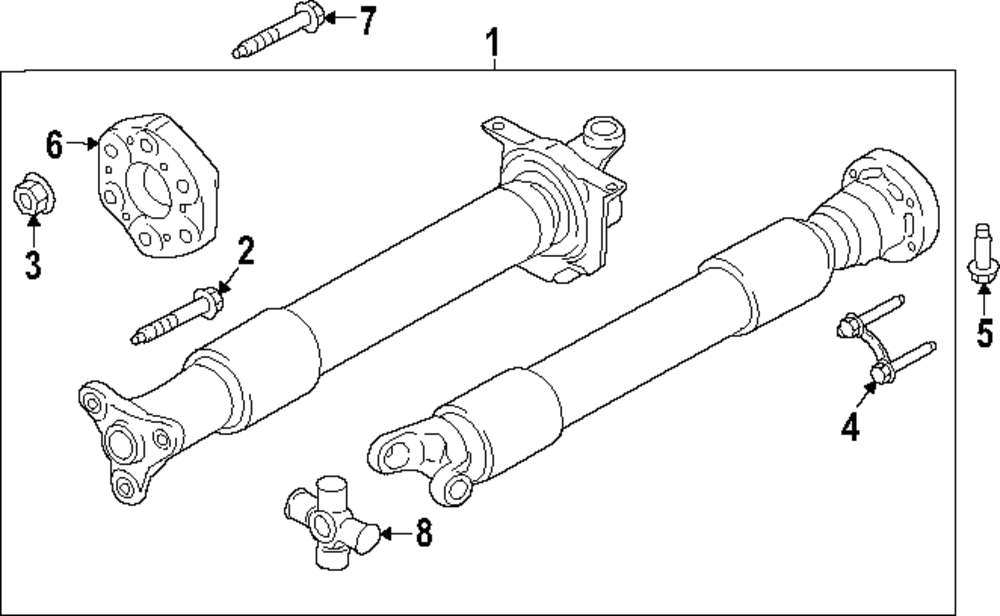 7
1
6
3
2
5
4
8