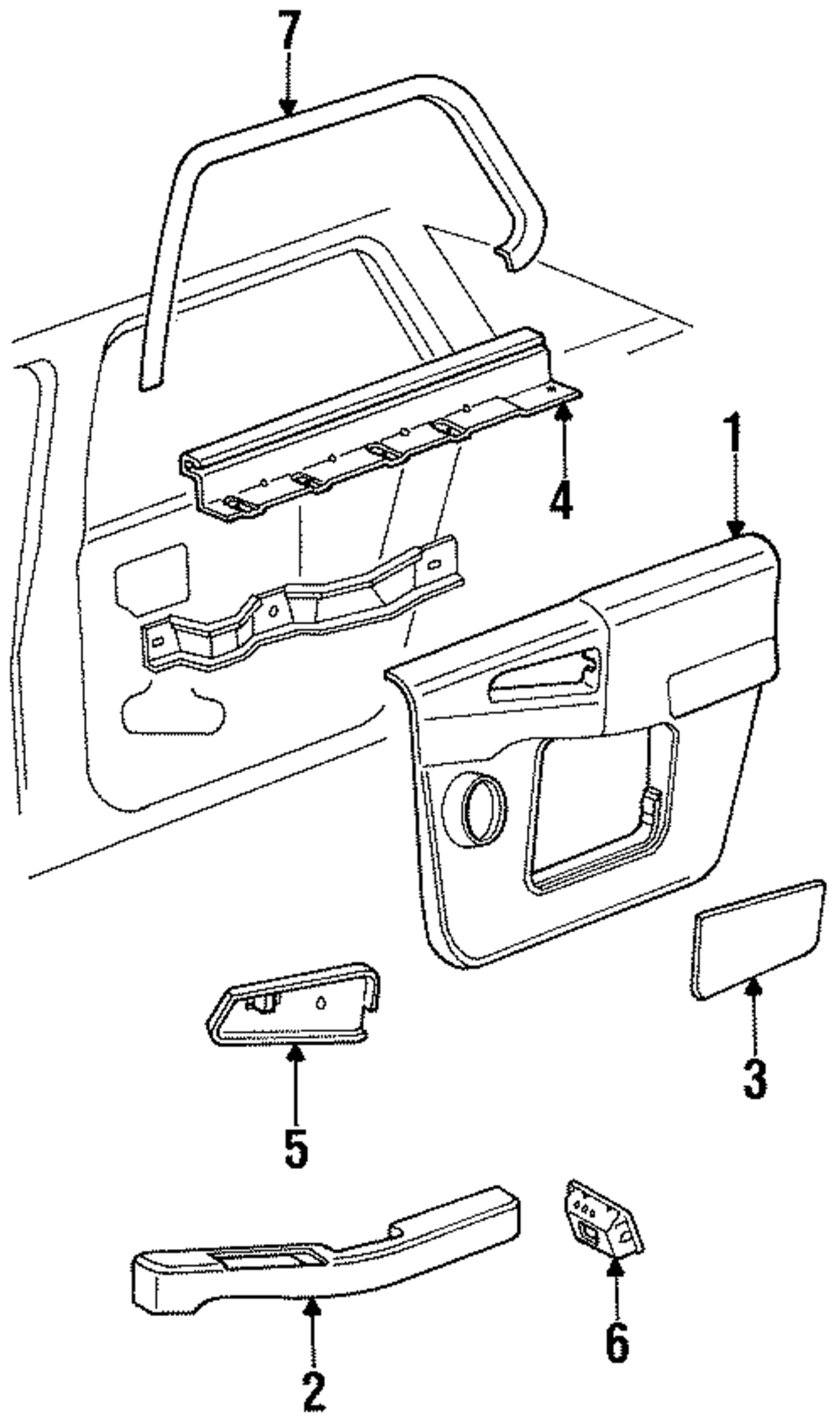 7
4
1
3
5
6
2