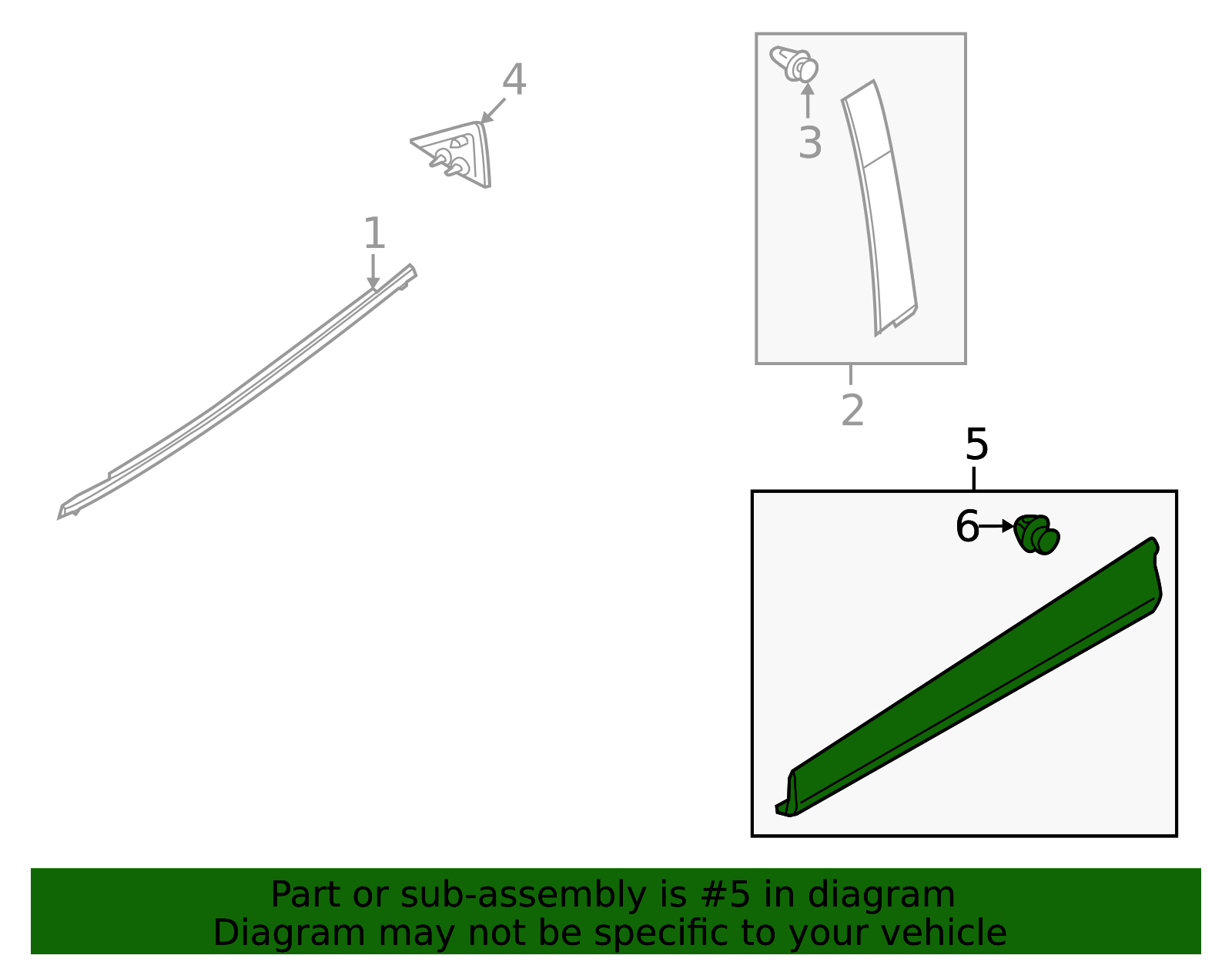 4

3

1

2

5

6

Part or sub-assembly is #5 in diagram
Diagram may not be specific to your vehicle