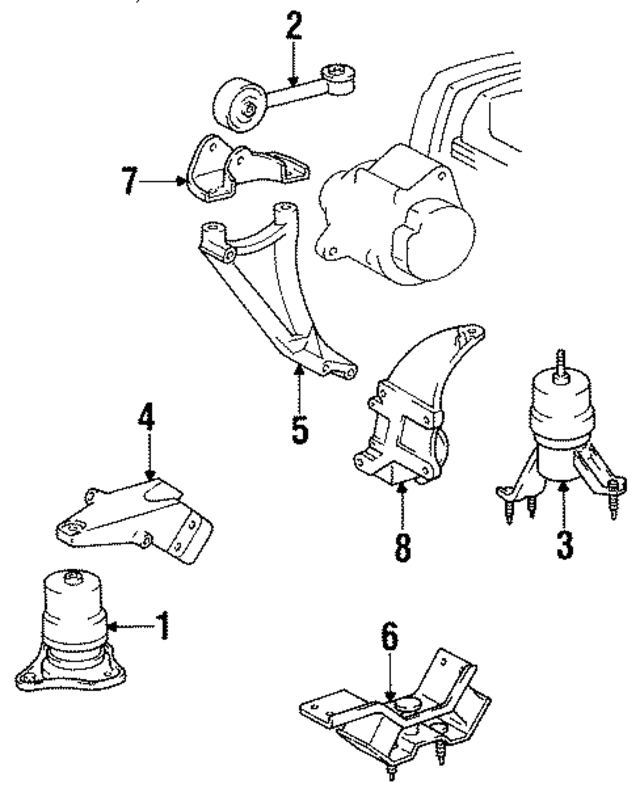 2
7
5
4
8
3
1
6