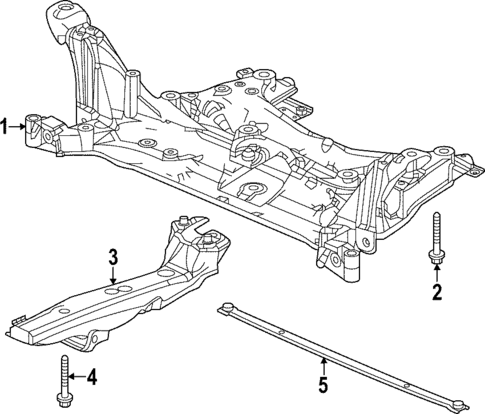 1
3
2
4
5