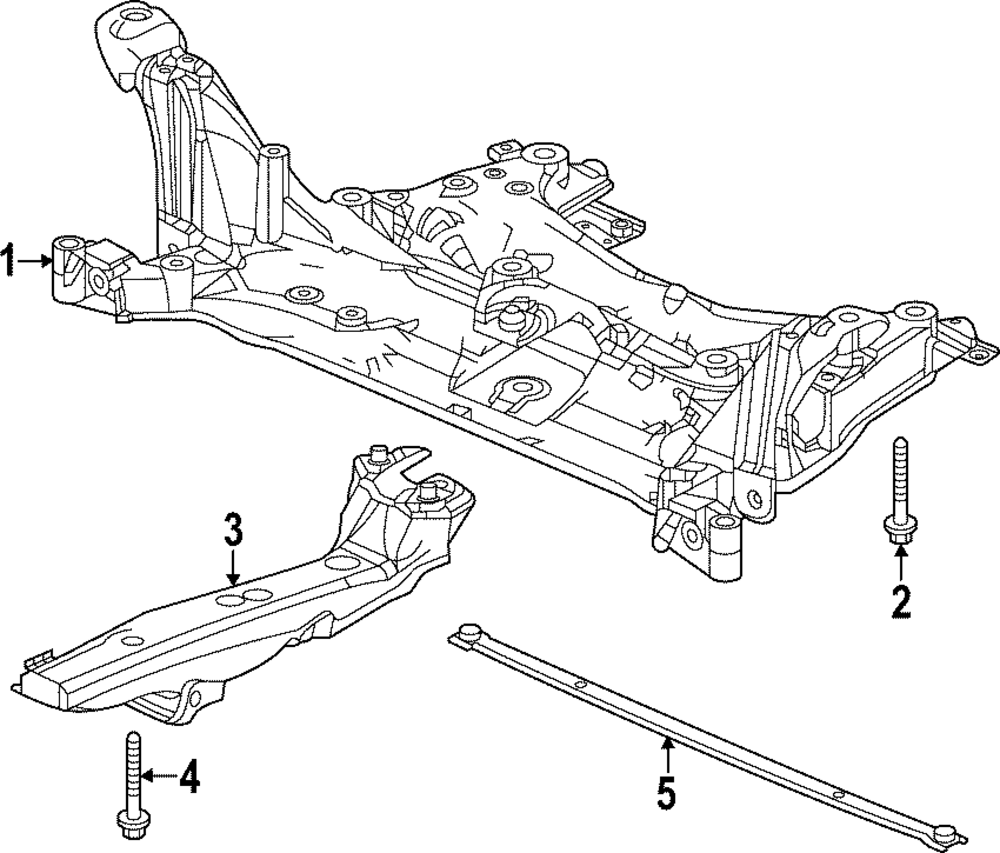 1
3
2
4
5