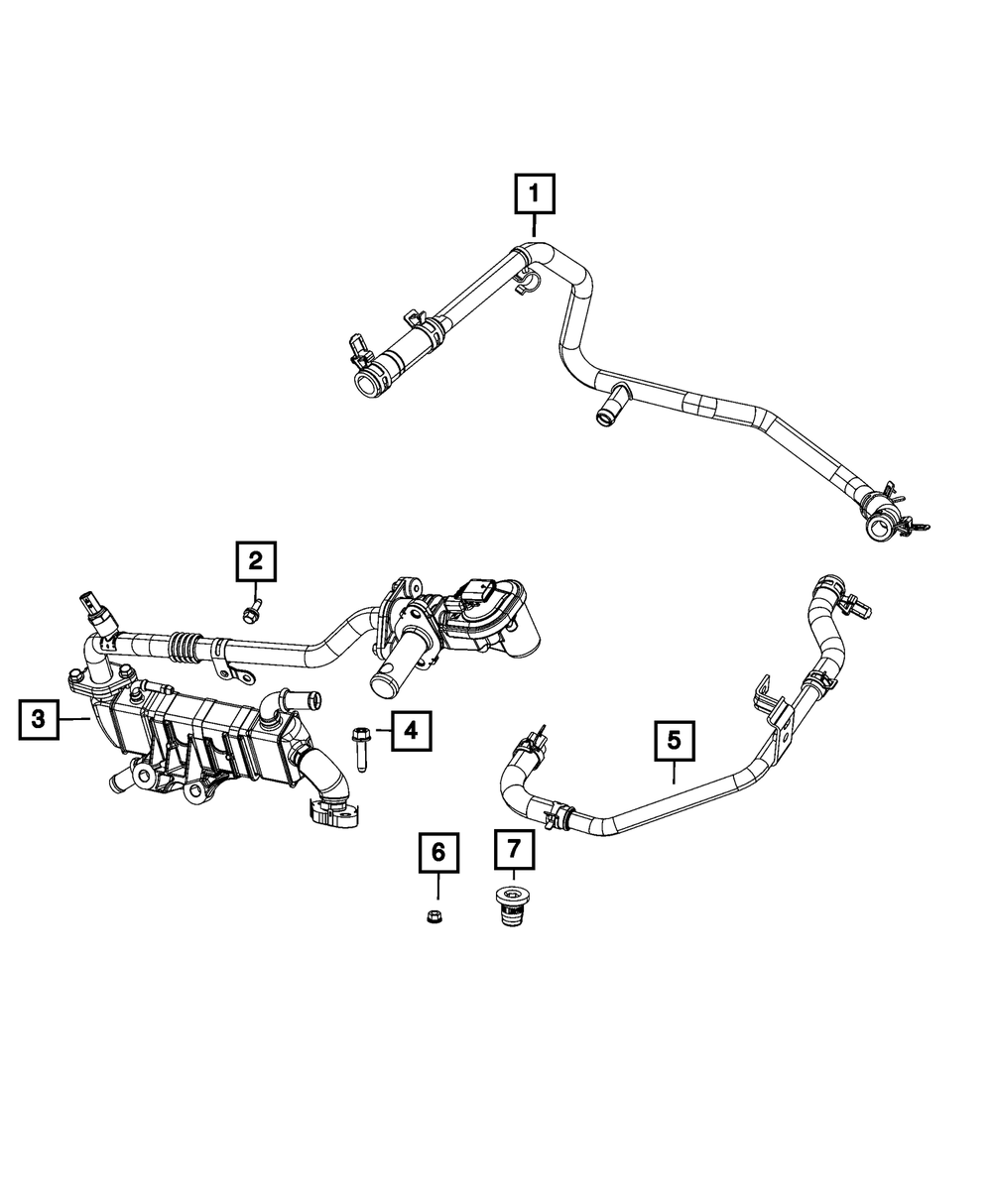 1
2
3
4
5
6
7