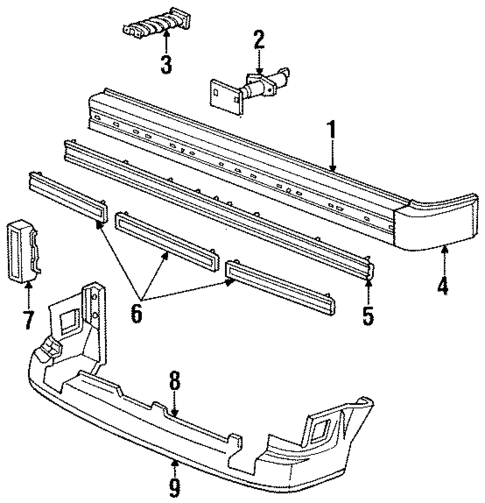 3
2
1
4
5
6
7
8
9