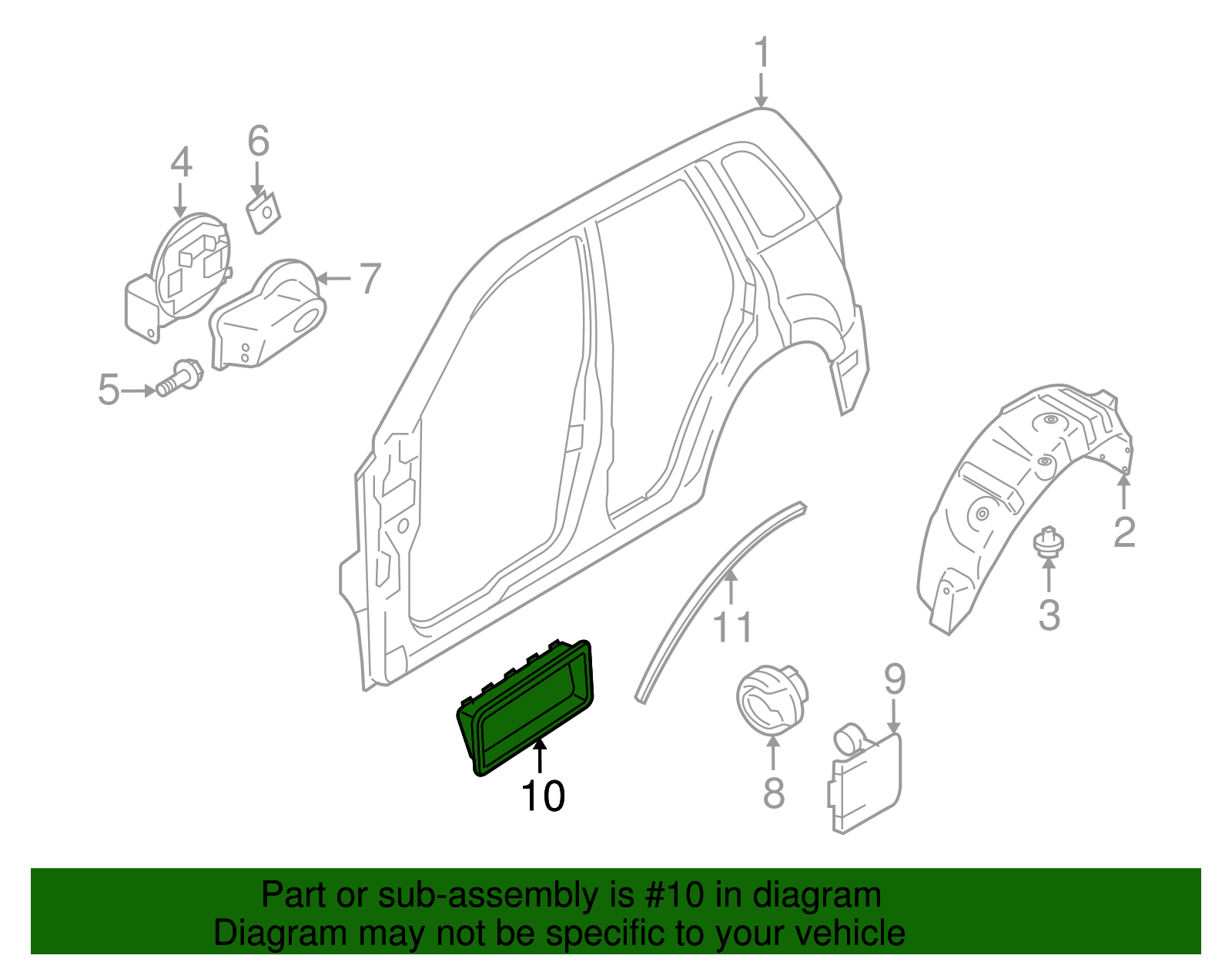 1
6
4
7
5
2
3
11
9
8
10

Part or sub-assembly is #10 in diagram
Diagram may not be specific to your vehicle