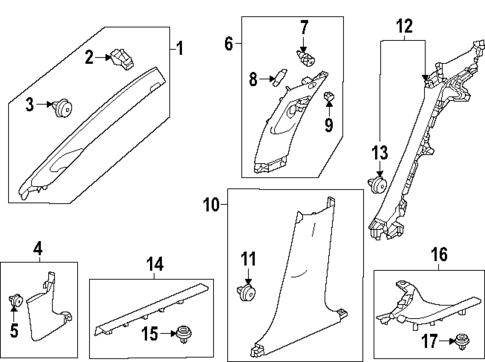 1
2
3
6
7
8
9
12
13
10
11
4
5
14
15
16
17