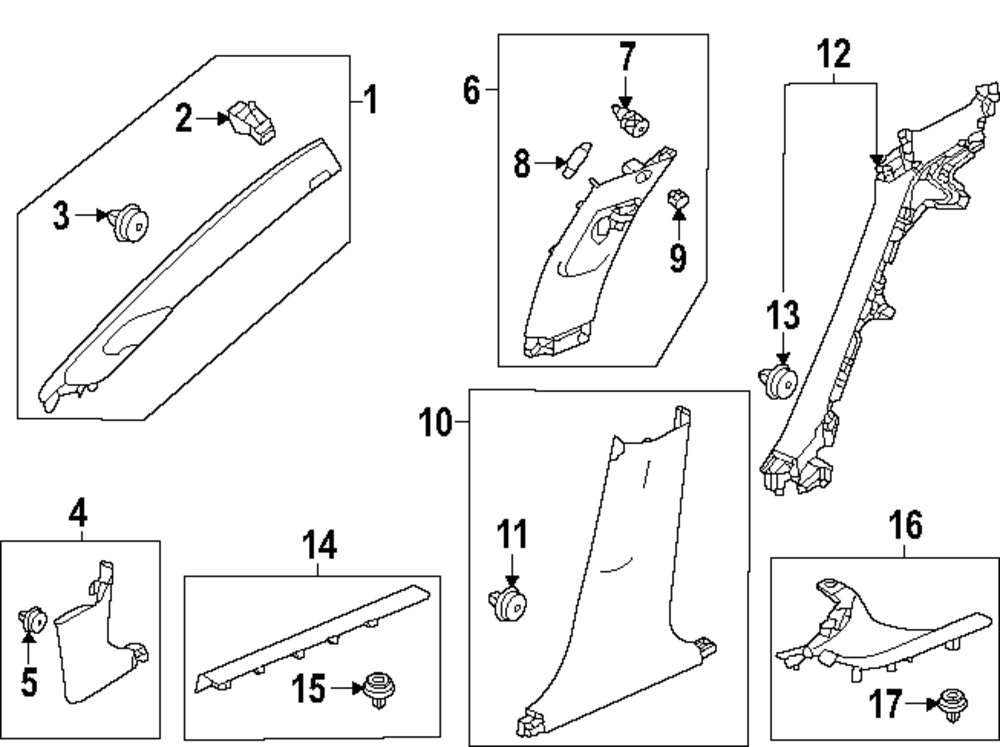 1
2
3
6
7
8
9
12
13
10
11
4
5
14
15
16
17