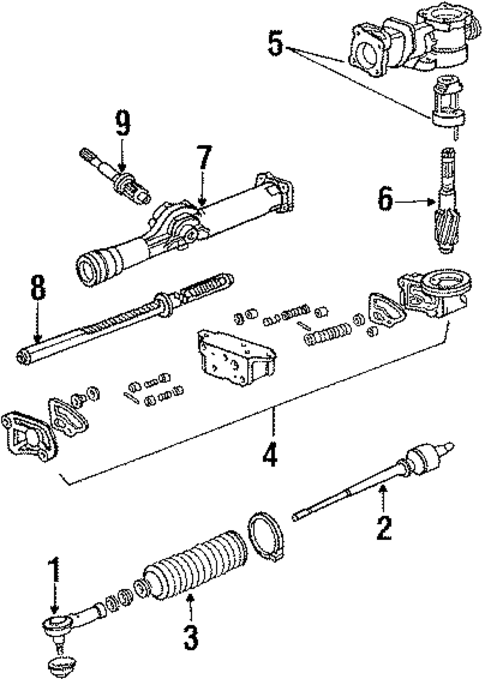 5
9
7
6
8
4
2
1
3