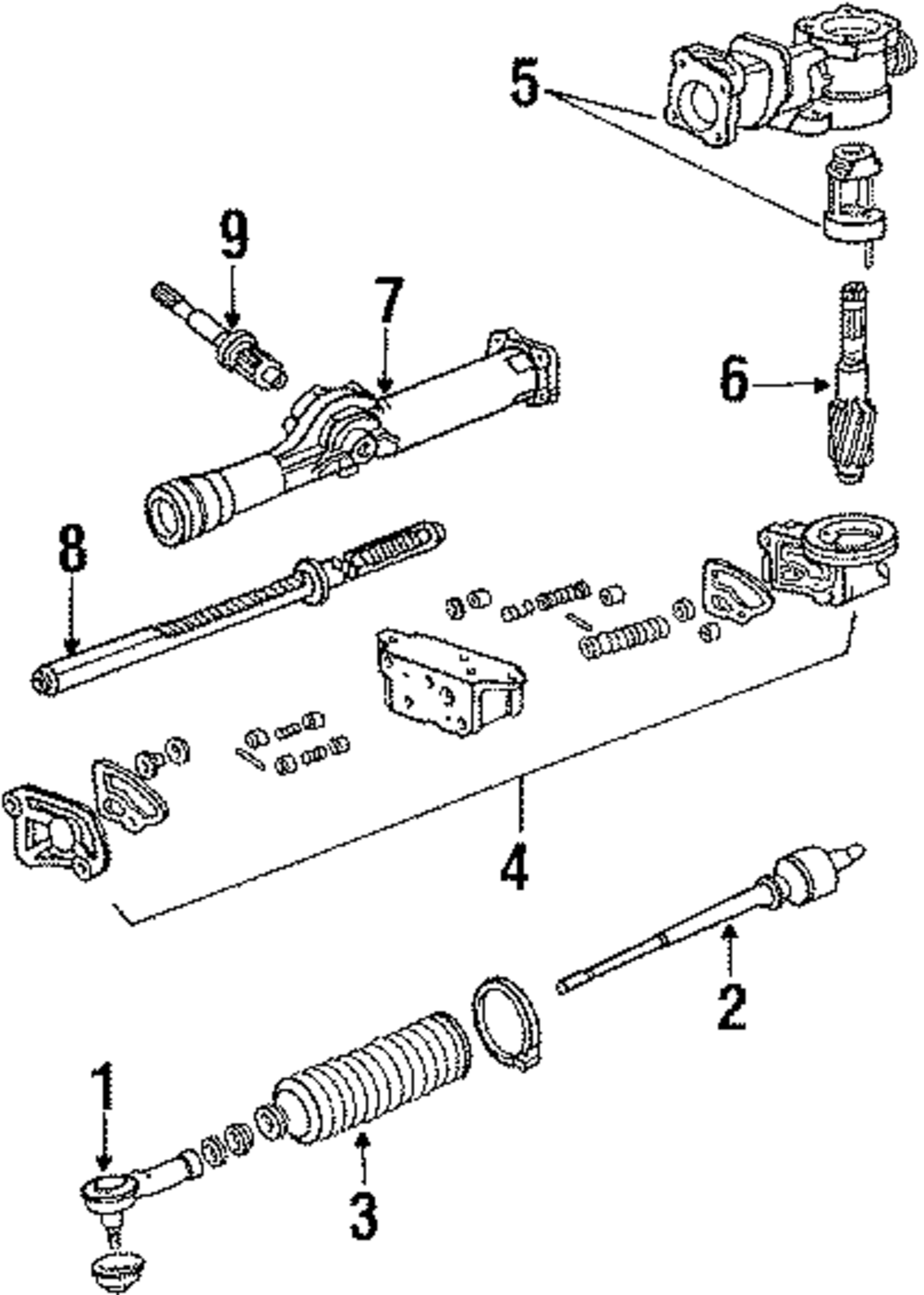 5
9
7
6
8
4
2
1
3