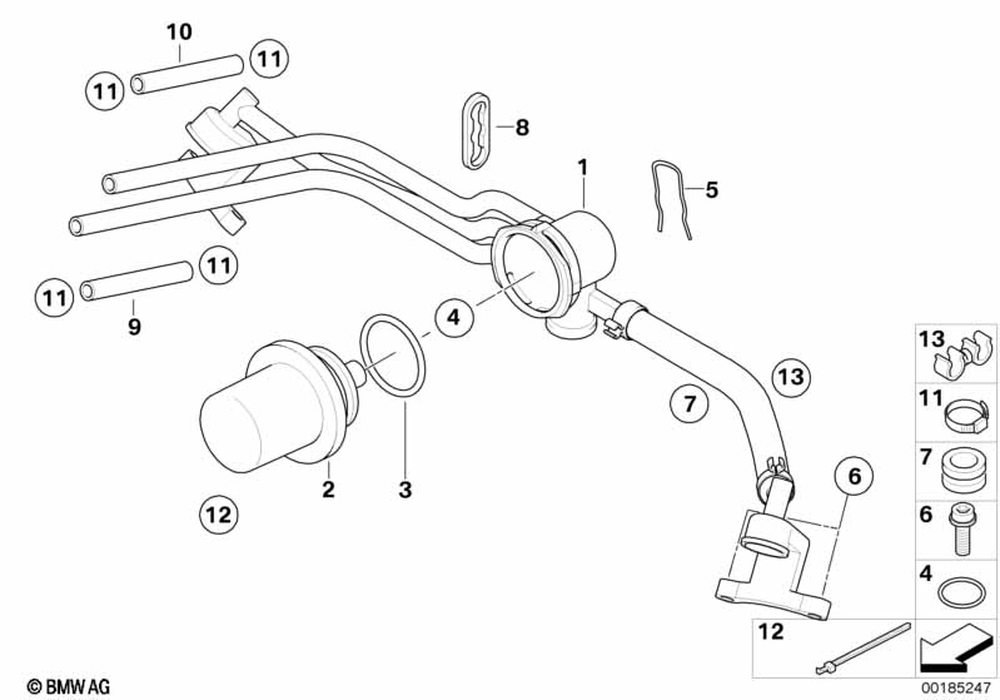 10
11
11
8
1
5
11
11
9
4
13
7
2
3
12
6
13
11
7
6
4
12
© BMW AG
00185247