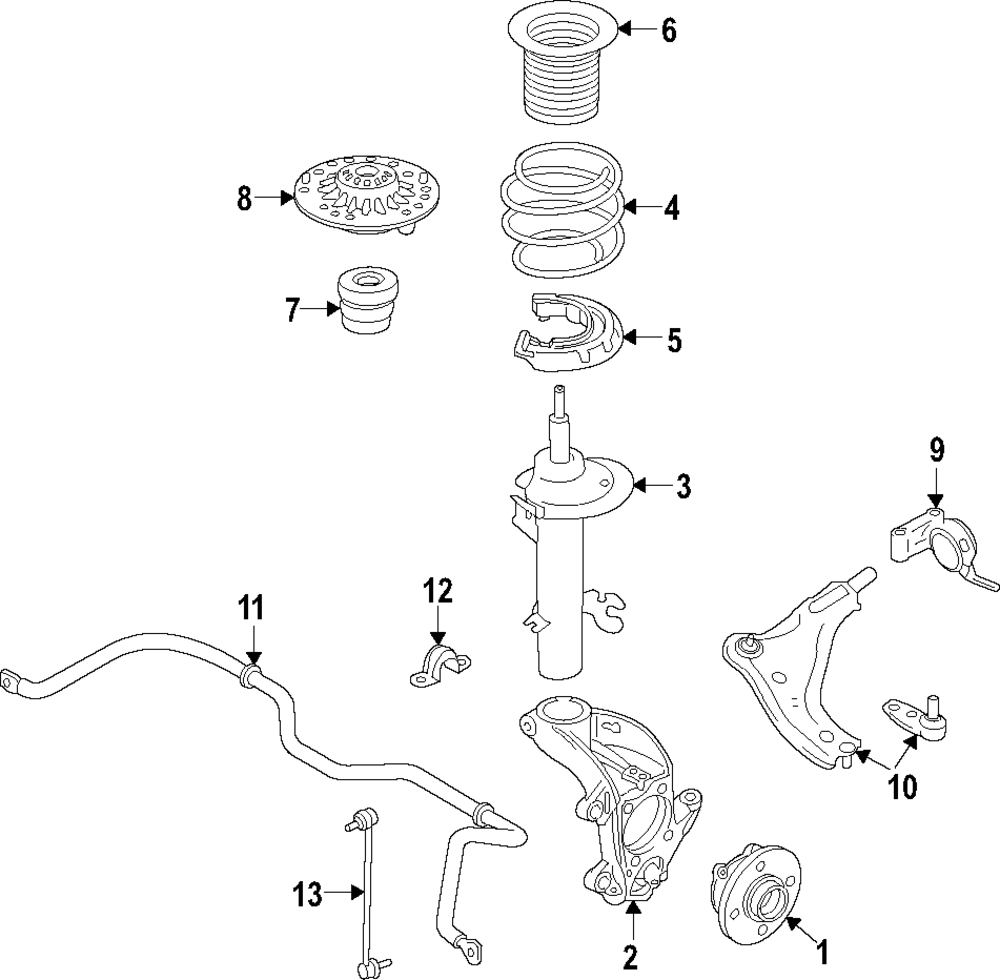 6
8
4
7
5
3
9
12
11
10
13
2
1