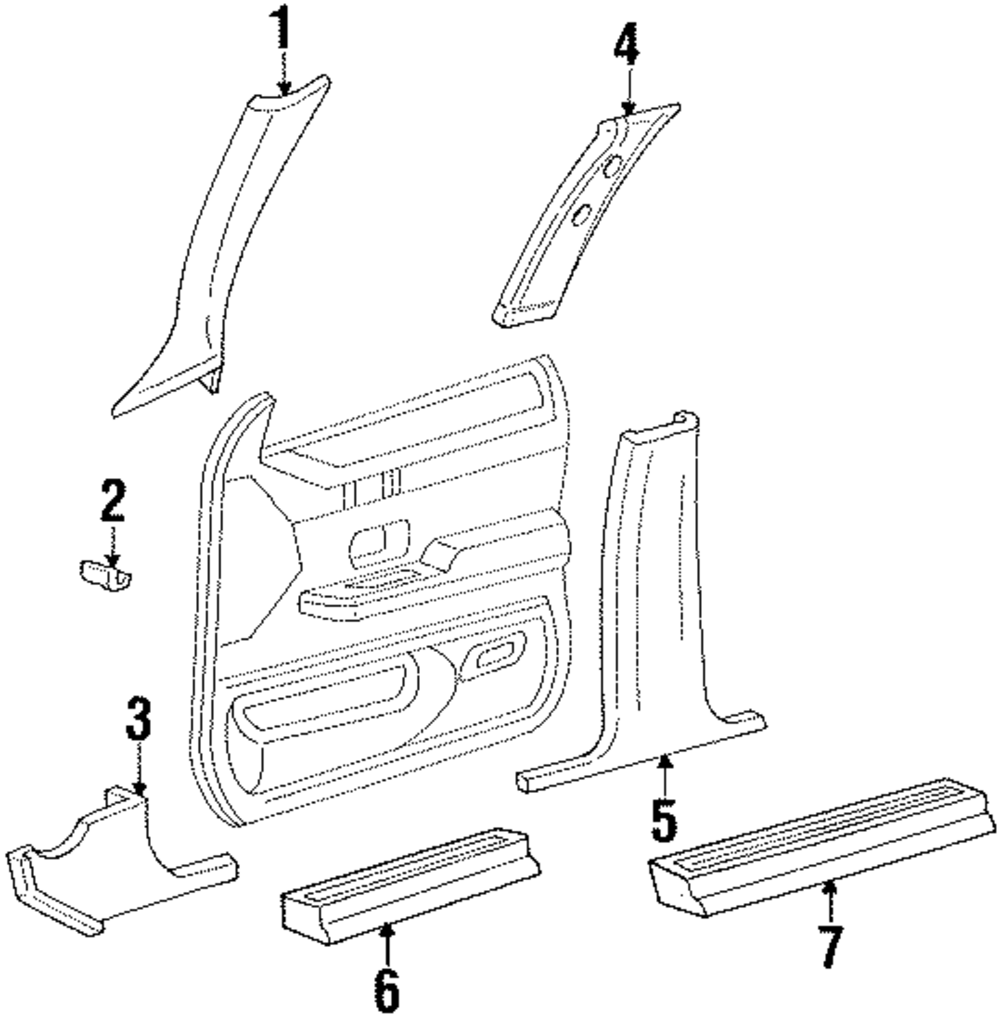 1
4
2
3
5
6
7