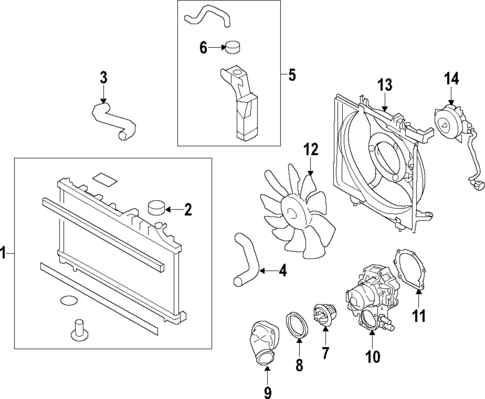 6
5
3
13
14
12
2
1
4
11
7
10
8
9