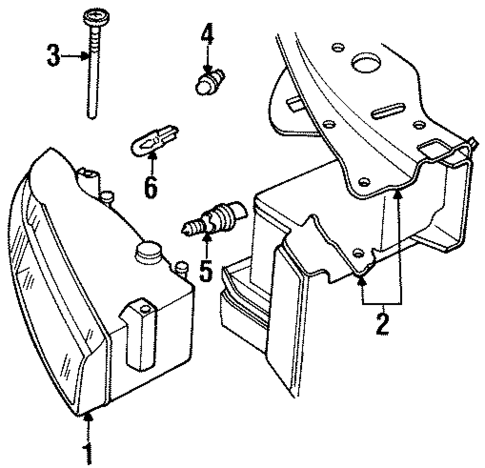 3
4
6
5
2
1