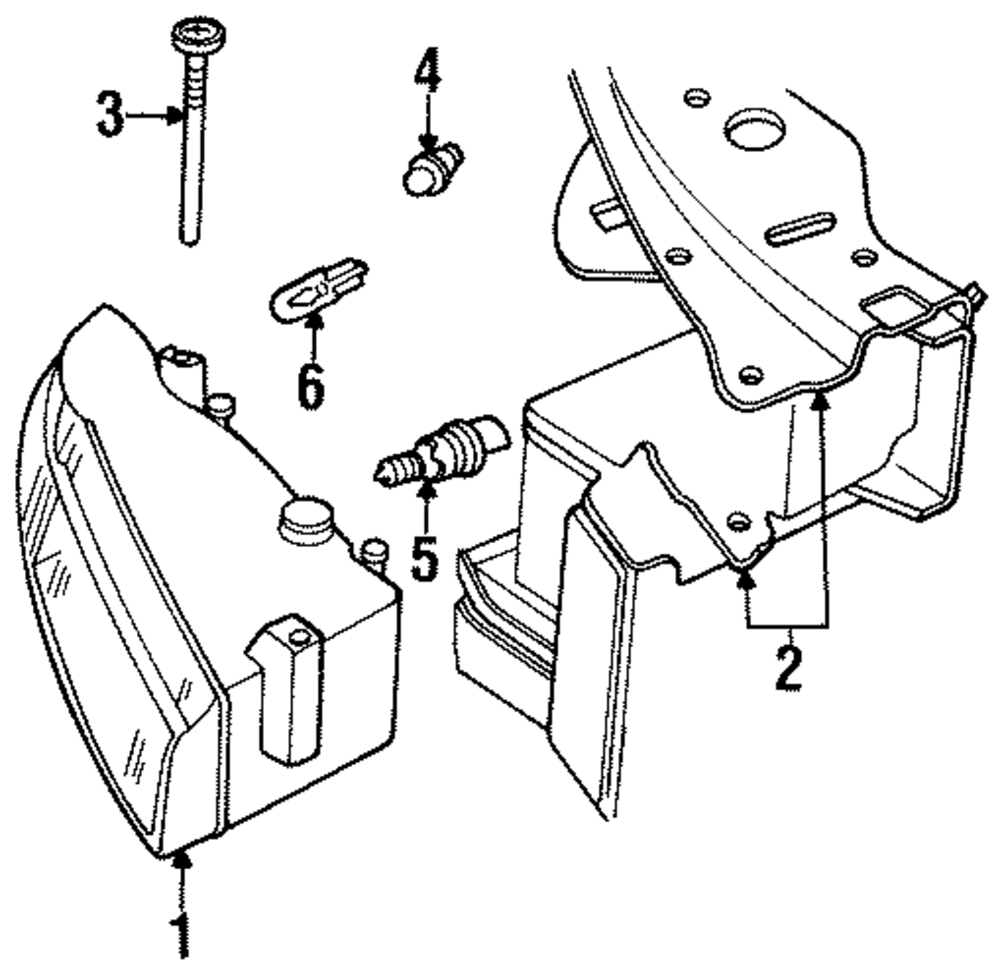 3
4
6
5
2
1